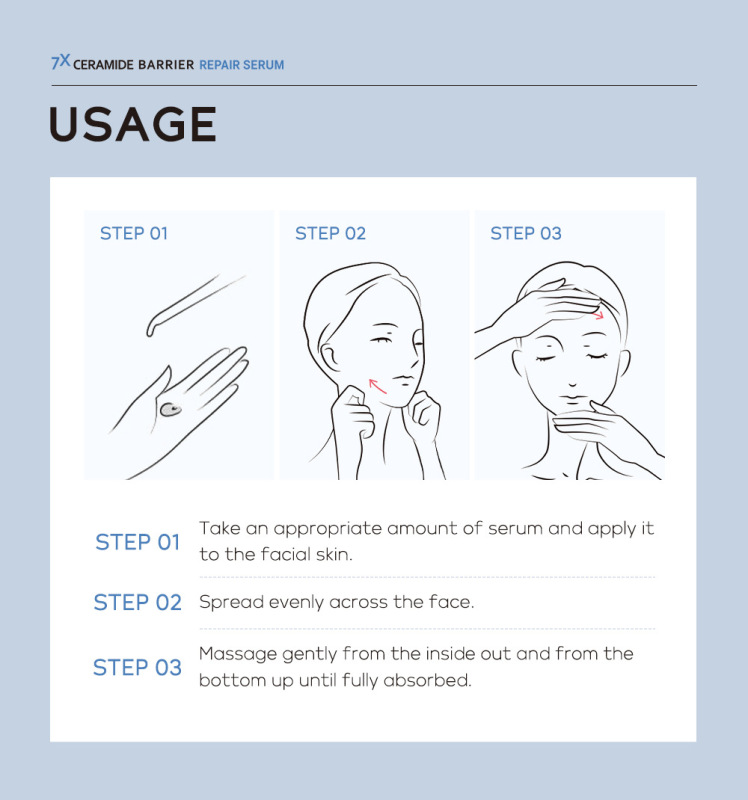 7X CERAMIDE BARRIER REPAIR SERUM

USAGE

STEP 01

STEP 02

STEP 03

STEP 01 Take an appropriate amount of serum and apply it to the facial skin.

STEP 02 Spread evenly across the face.

STEP 03 Massage gently from the inside out and from the bottom up until fully absorbed.