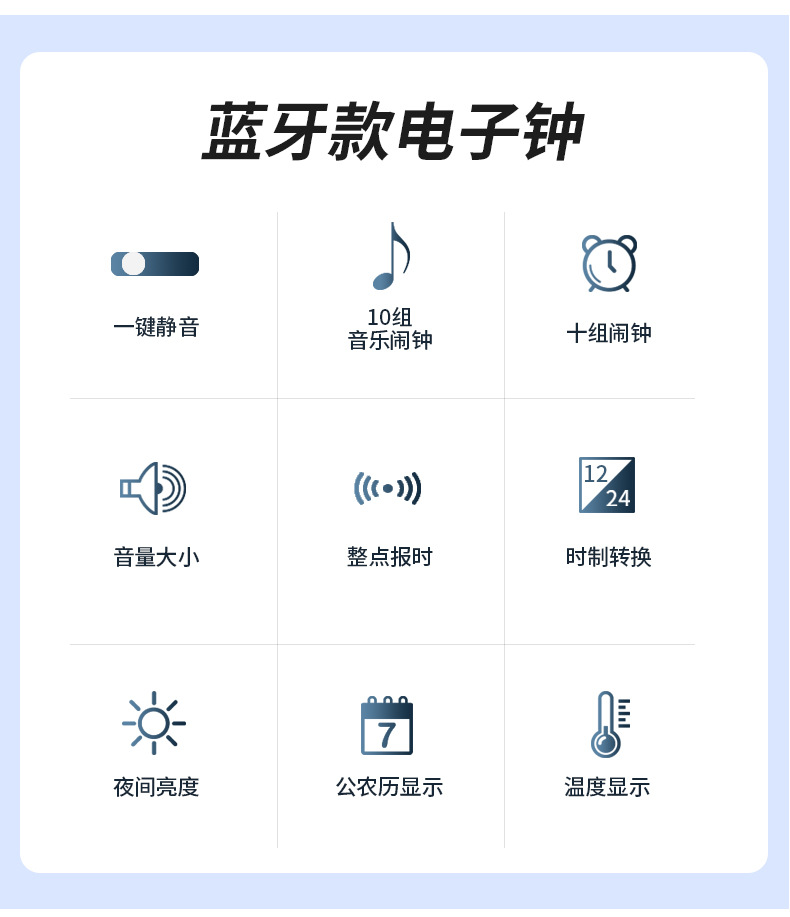 蓝牙款电子钟

一键静音

10组
音乐闹钟

十组闹钟

音量大小

整点报时

12
24
时制转换

夜间亮度

7
公农历显示

温度显示