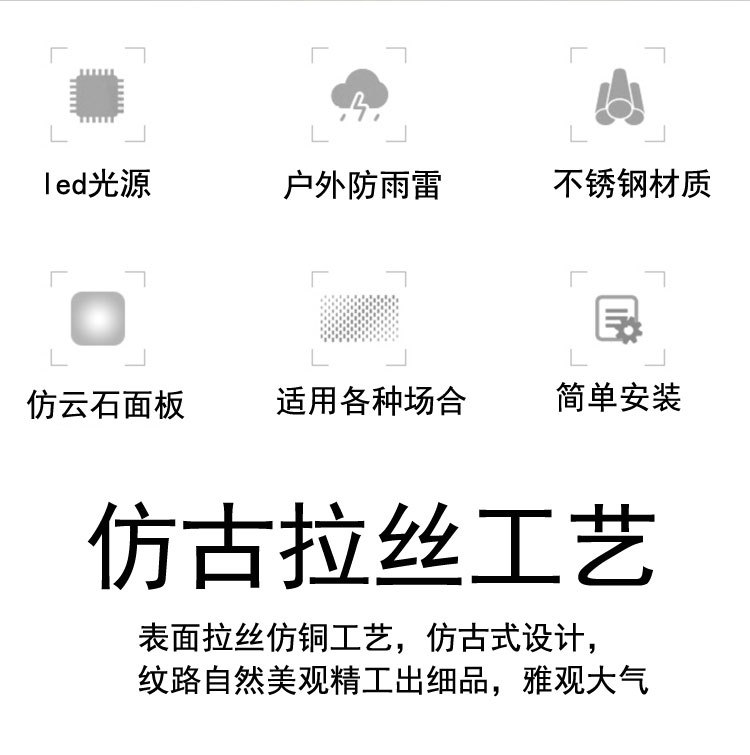 led光源

户外防雨雷

不锈钢材质

仿云石面板

适用各种场合

简单安装

仿古拉丝工艺

表面拉丝仿铜工艺，仿古式设计，
纹路自然美观精工出细品，雅观大气