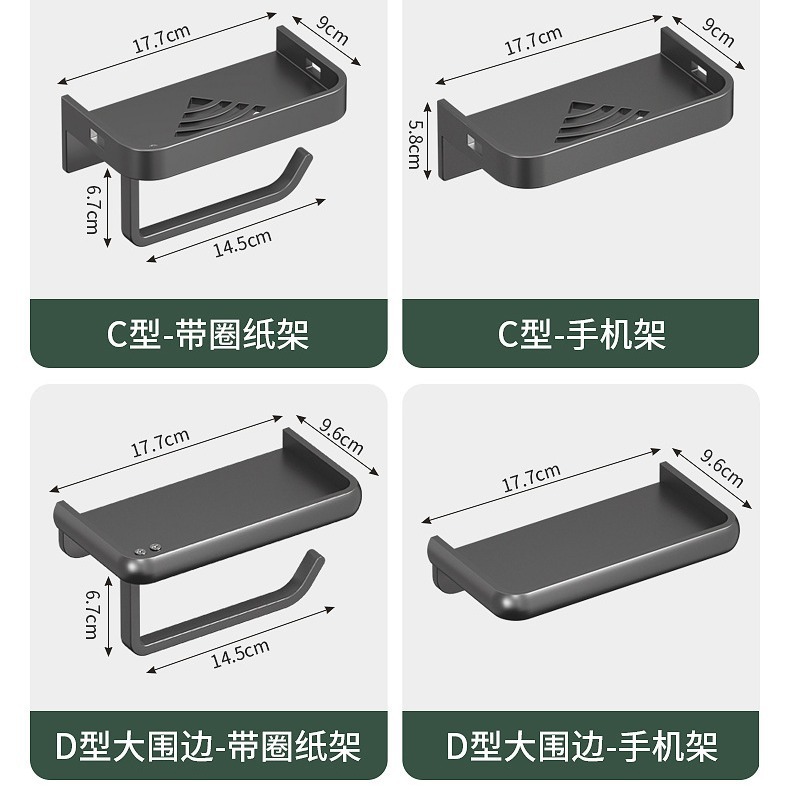 17.7cm
9cm
6.7cm
14.5cm

C型-带圈纸架

17.7cm
9cm
5.8cm

C型-手机架

17.7cm
9.6cm
6.7cm
14.5cm

D型大围边-带圈纸架

17.7cm
9.6cm

D型大围边-手机架