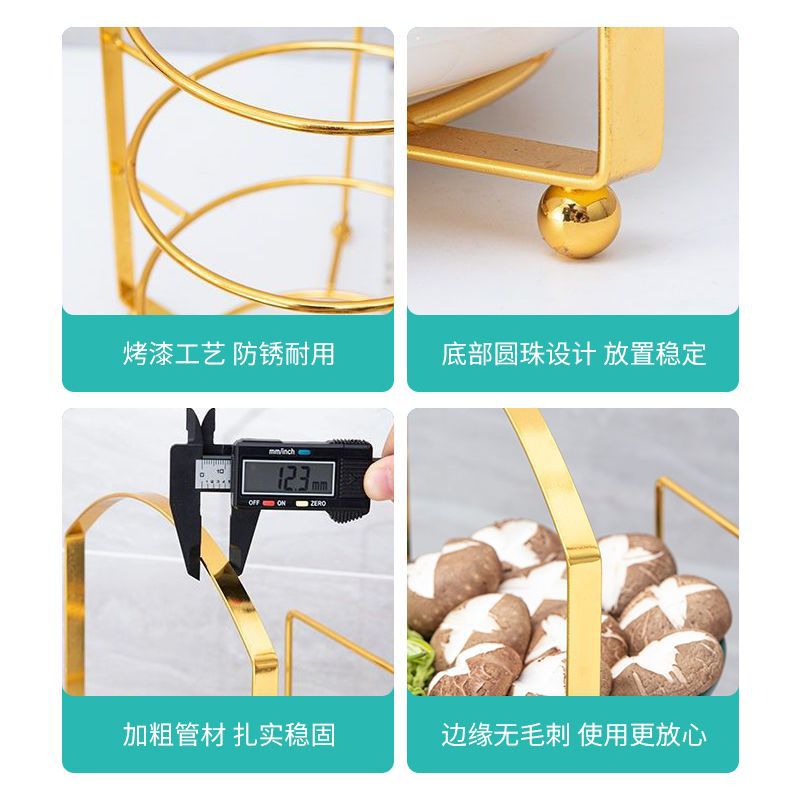 烤漆工艺 防锈耐用

底部圆珠设计 放置稳定

mm/inch
12.3 mm
OFF ON ZERO

加粗管材 扎实稳固

边缘无毛刺 使用更放心