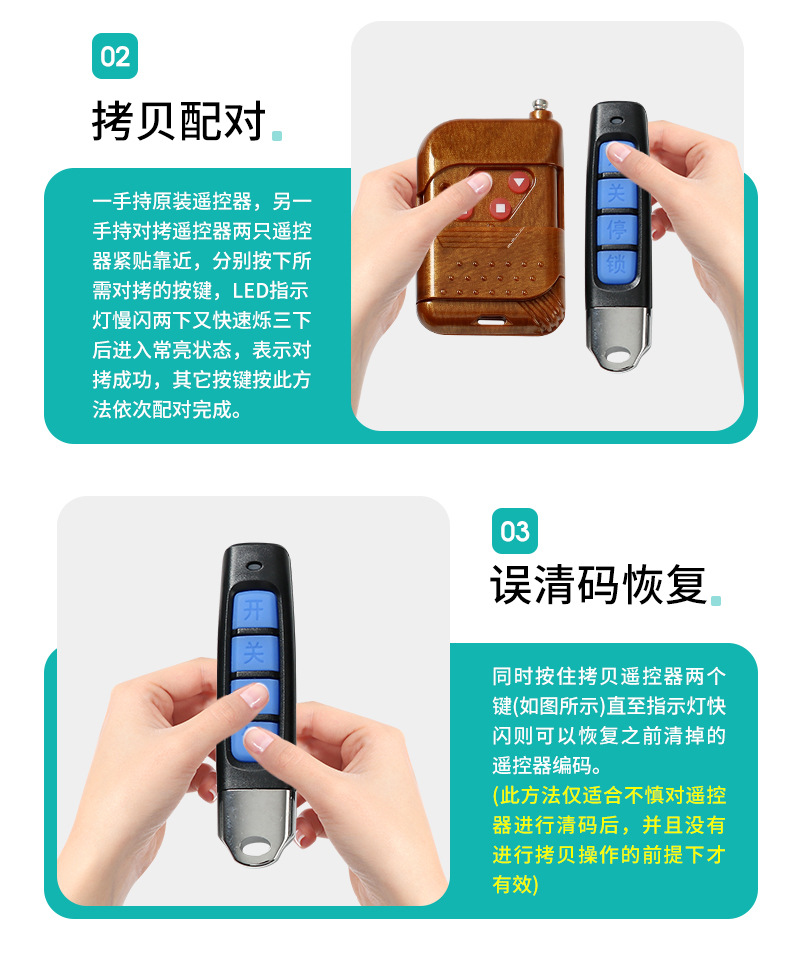 02

拷贝配对.

一手持原装遥控器，另一手持对拷遥控器两只遥控器紧贴靠近，分别按下所需对拷的按键，LED指示灯慢闪两下又快速烁三下后进入常亮状态，表示对拷成功，其它按键按此方法依次配对完成。

关
停
锁

开
关

03

误清码恢复.

同时按住拷贝遥控器两个键(如图所示)直至指示灯快闪则可以恢复之前清掉的遥控器编码。
(此方法仅适合不慎对遥控器进行清码后，并且没有进行拷贝操作的前提下才有效)