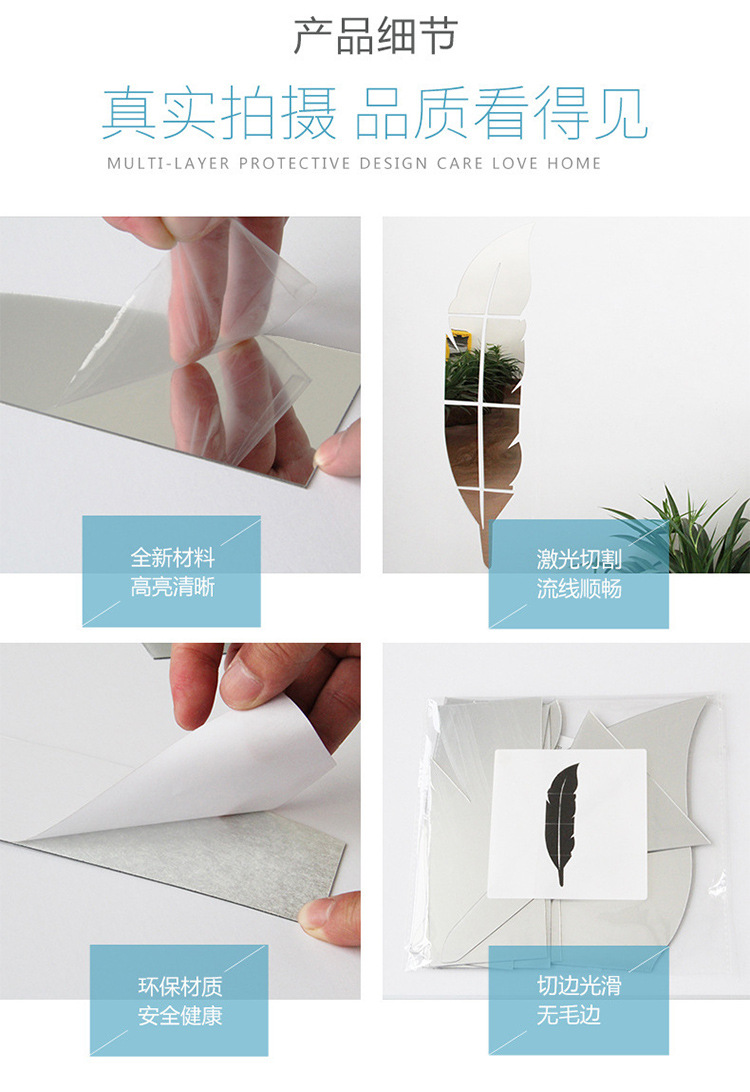 产品细节

真实拍摄 品质看得见

MULTI-LAYER PROTECTIVE DESIGN CARE LOVE HOME

全新材料
高亮清晰

激光切割
流线顺畅

环保材质
安全健康

切边光滑
无毛边