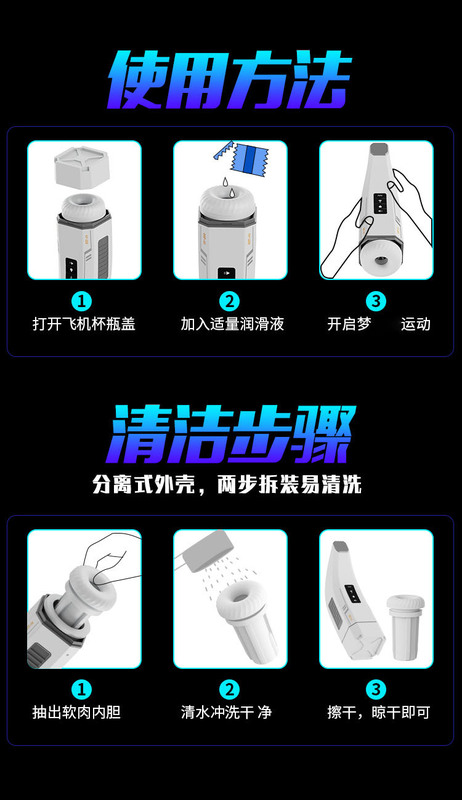 使用方法

1
打开飞机杯瓶盖

2
加入适量润滑液

3
开启梦 运动

清洁步骤

分离式外壳，两步拆装易清洗

1
抽出软肉内胆

2
清水冲洗干 净

3
擦干，晾干即可