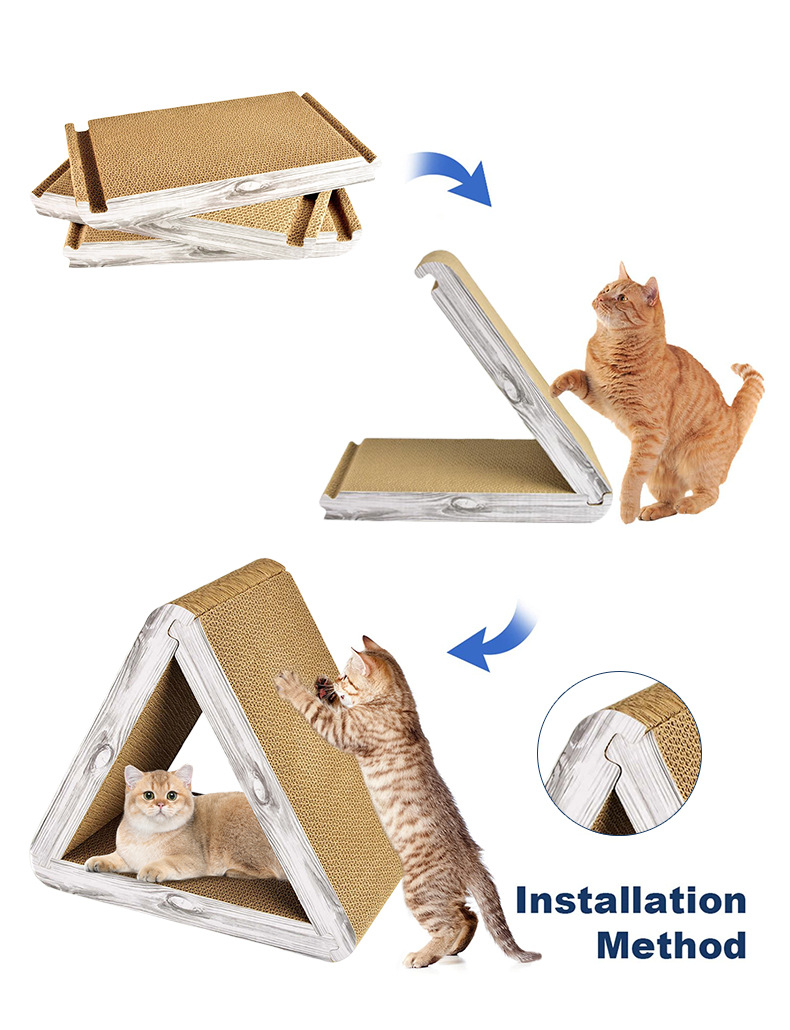 Installation Method