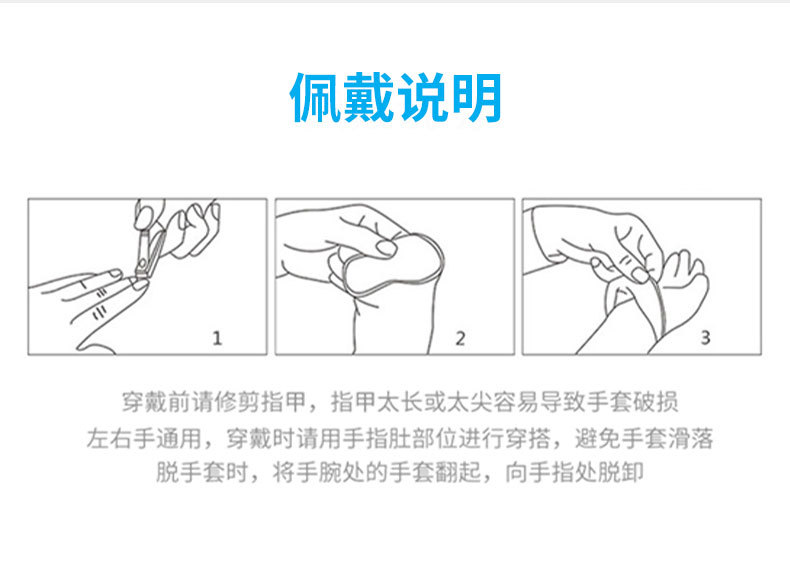 佩戴说明

1

2

3

穿戴前请修剪指甲，指甲太长或太尖容易导致手套破损
左右手通用，穿戴时请用手指肚部位进行穿搭，避免手套滑落
脱手套时，将手腕处的手套翻起，向手指处脱卸