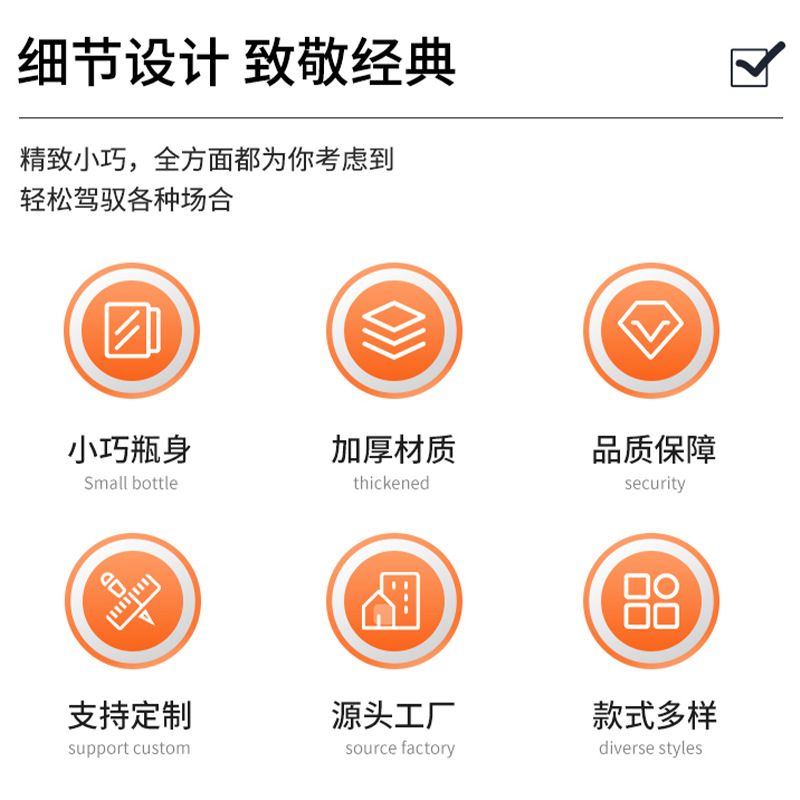 细节设计 致敬经典 ☑

精致小巧，全方面都为你考虑到
轻松驾驭各种场合

小巧瓶身
Small bottle

加厚材质
thickened

品质保障
security

支持定制
support custom

源头工厂
source factory

款式多样
diverse styles