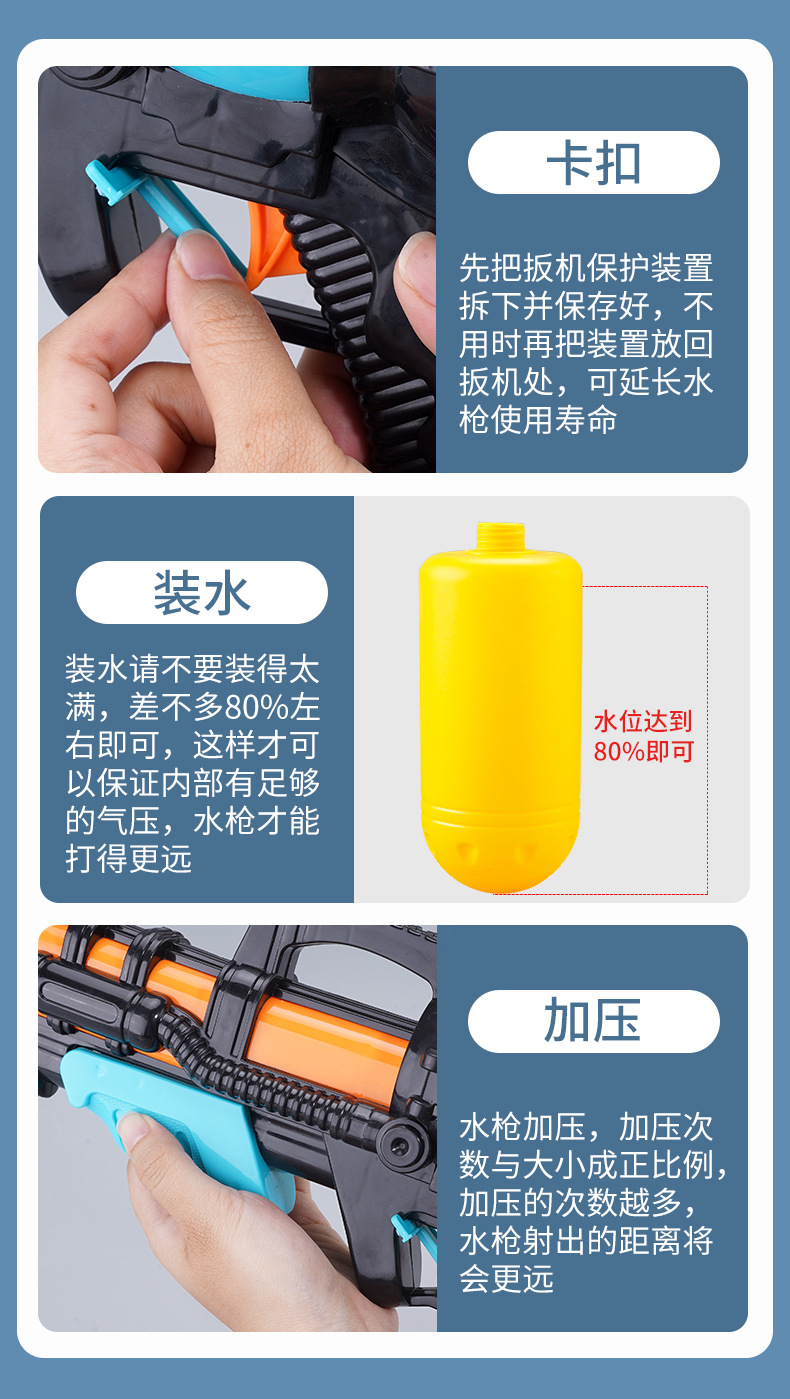 卡扣

先把扳机保护装置拆下并保存好，不用时再把装置放回扳机处，可延长水枪使用寿命

装水

装水请不要装得太满，差不多80%左右即可，这样才可以保证内部有足够的气压，水枪才能打得更远

水位达到80%即可

加压

水枪加压，加压次数与大小成正比例，加压的次数越多，水枪射出的距离将会更远