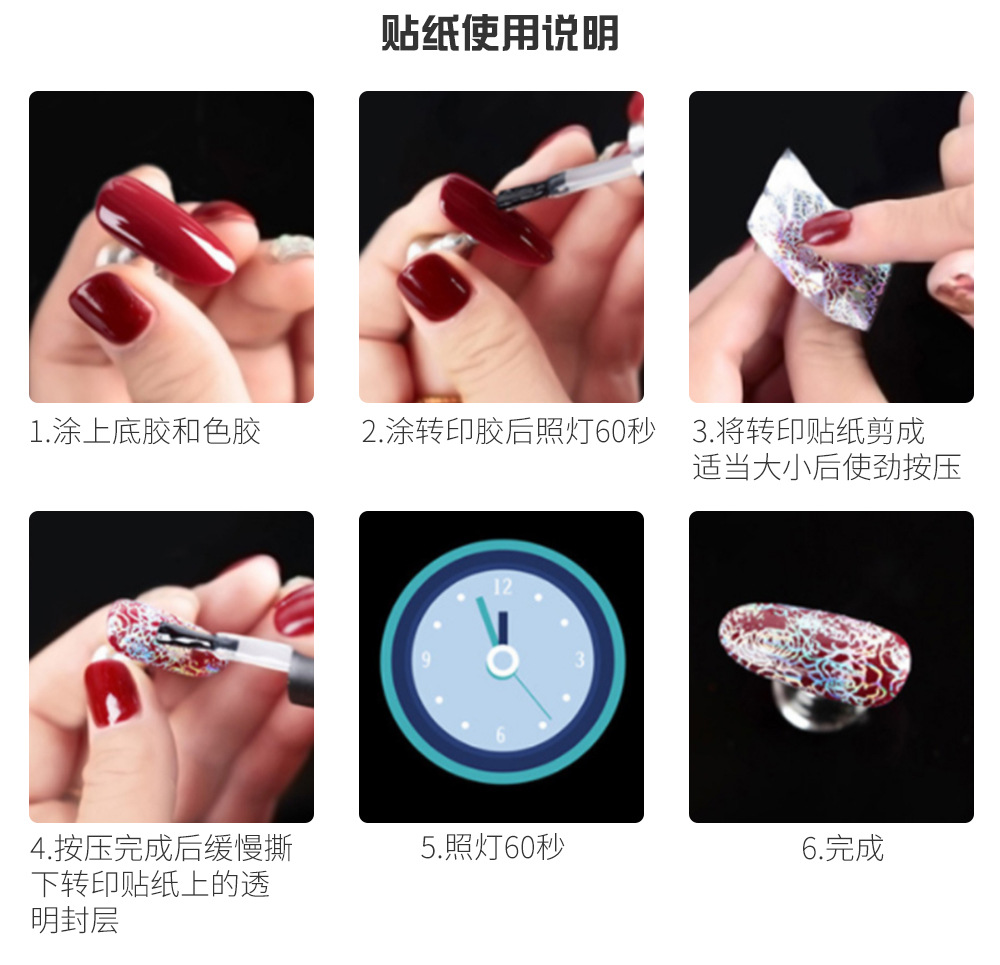 贴纸使用说明

1.涂上底胶和色胶

2.涂转印胶后照灯60秒

3.将转印贴纸剪成适当大小后使劲按压

4.按压完成后缓慢撕下转印贴纸上的透明封层

12
3
6
9

5.照灯60秒

6.完成