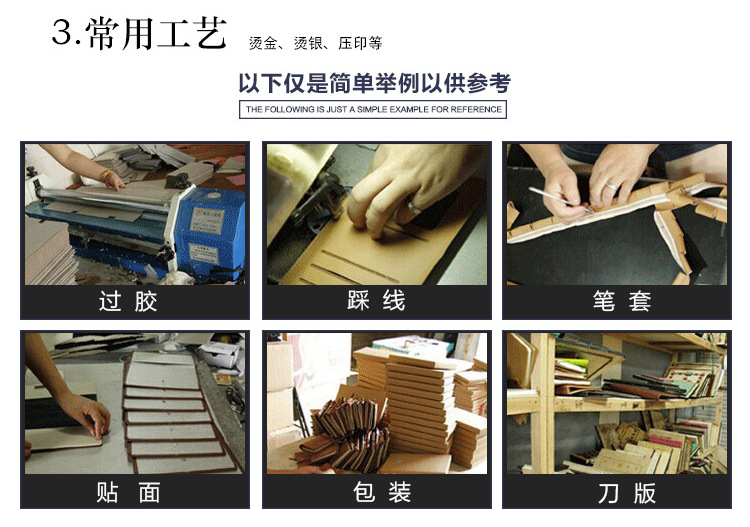 3.常用工艺 烫金、烫银、压印等

以下仅是简单举例以供参考

THE FOLLOWING IS JUST A SIMPLE EXAMPLE FOR REFERENCE

过胶

踩线

笔套

贴面

包装

刀版