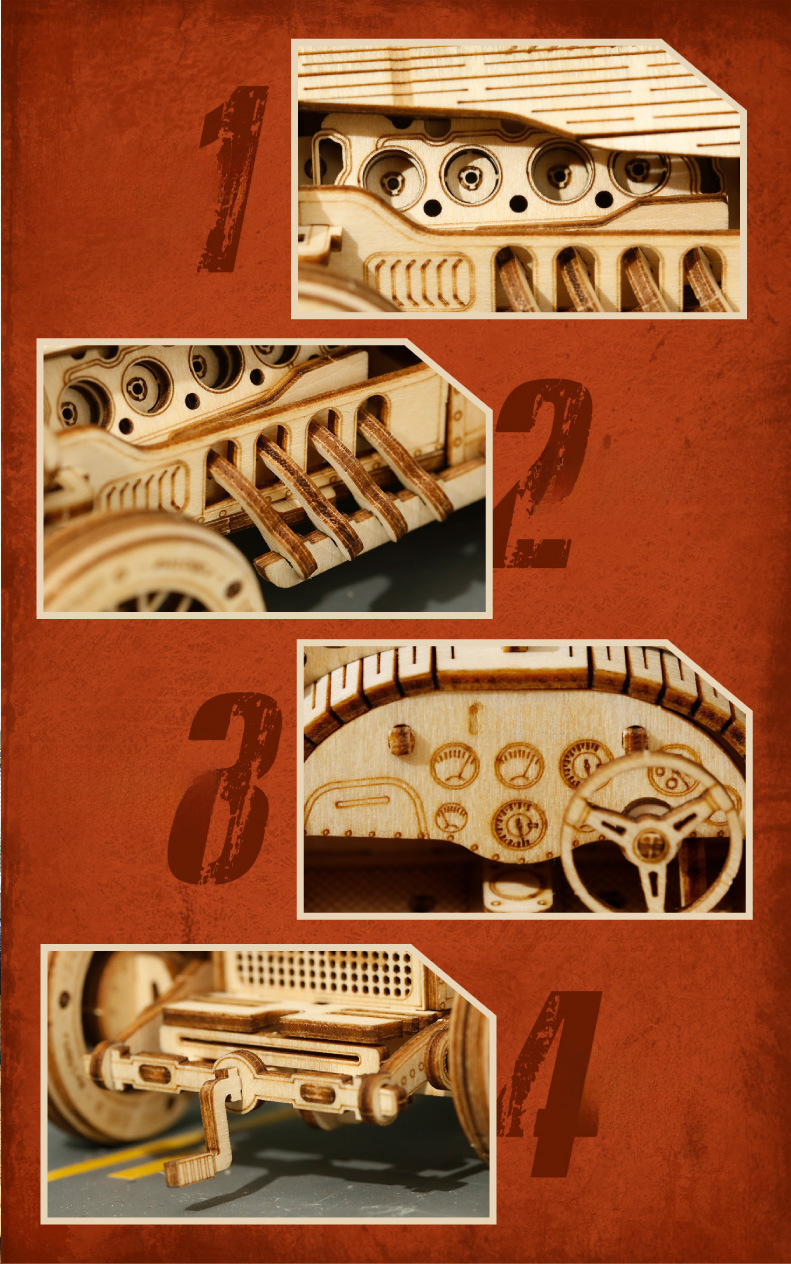 1

2

3

4