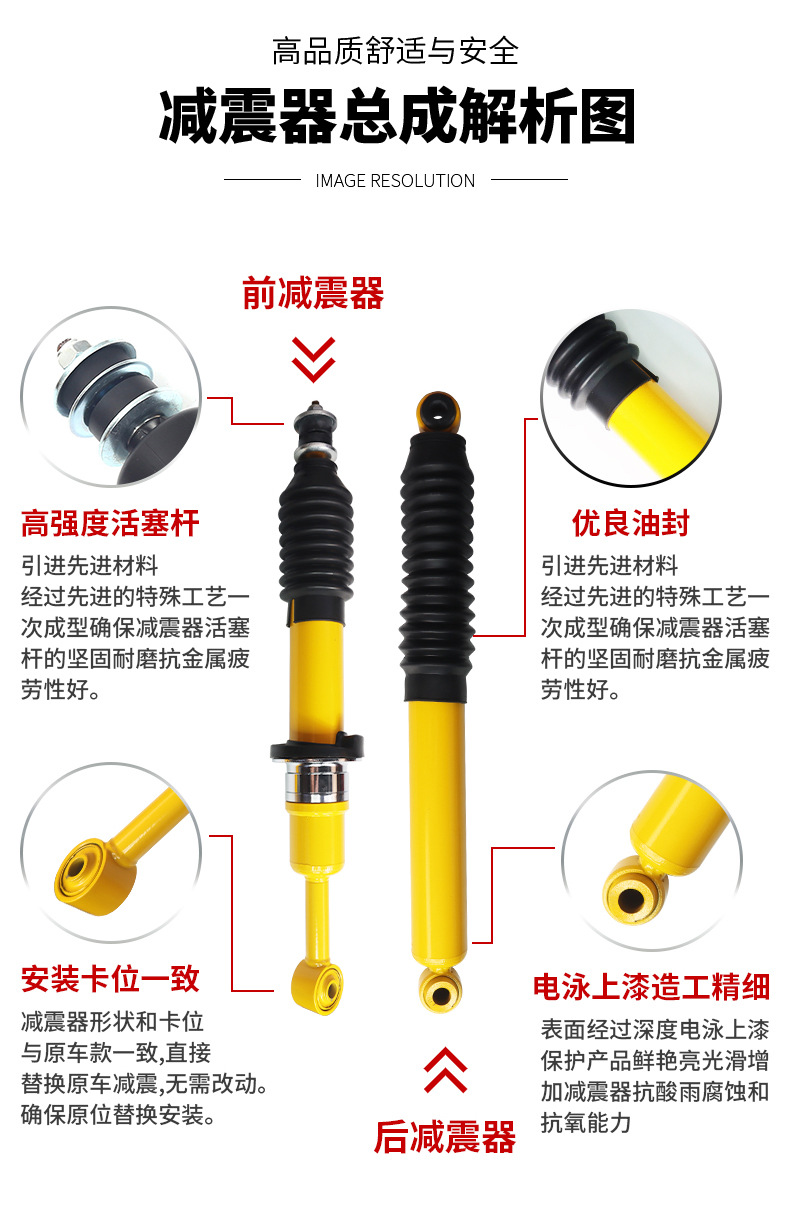 高品质舒适与安全

减震器总成解析图

IMAGE RESOLUTION

前减震器

高强度活塞杆

引进先进材料
经过先进的特殊工艺一次成型确保减震器活塞杆的坚固耐磨抗金属疲劳性好。

优良油封

引进先进材料
经过先进的特殊工艺一次成型确保减震器活塞杆的坚固耐磨抗金属疲劳性好。

安装卡位一致

减震器形状和卡位与原车款一致,直接替换原车减震,无需改动。确保原位替换安装。

电泳上漆造工精细

表面经过深度电泳上漆保护产品鲜艳亮光滑增加减震器抗酸雨腐蚀和抗氧能力

后减震器