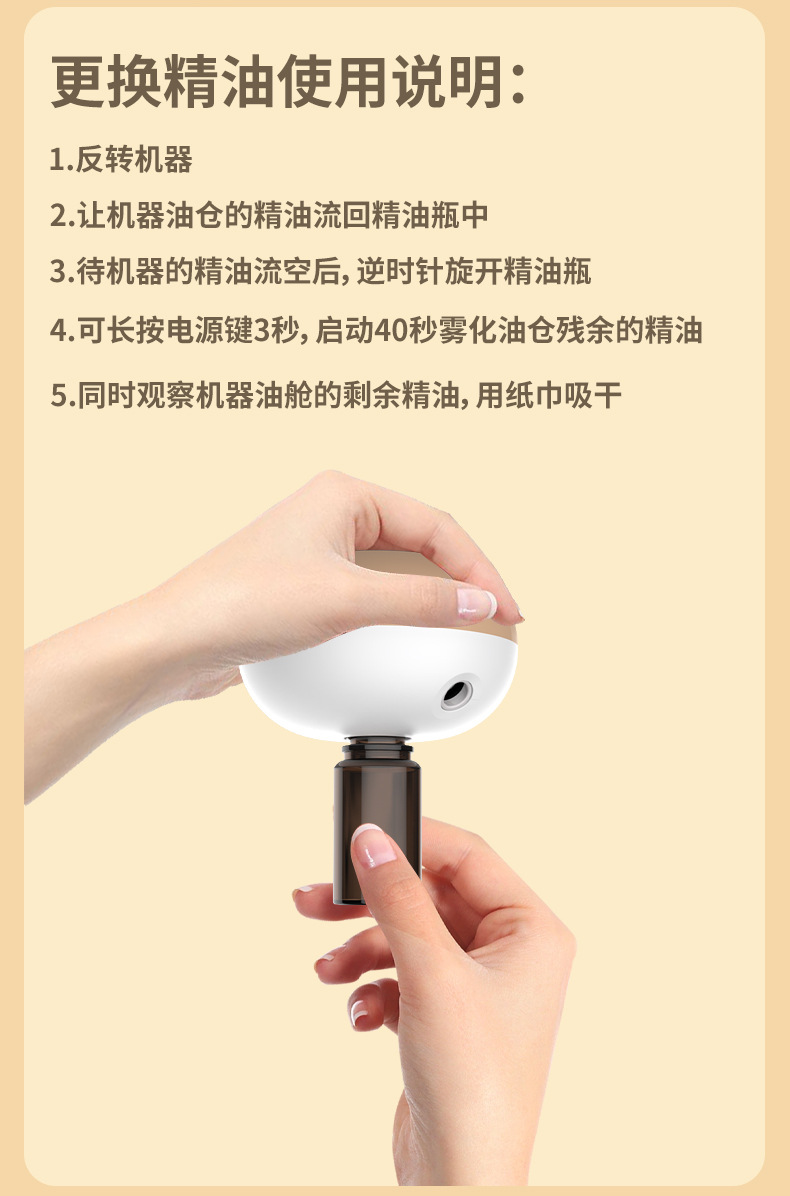 更换精油使用说明：

1.反转机器

2.让机器油仓的精油流回精油瓶中

3.待机器的精油流空后，逆时针旋开精油瓶

4.可长按电源键3秒，启动40秒雾化油仓残余的精油

5.同时观察机器油舱的剩余精油，用纸巾吸干