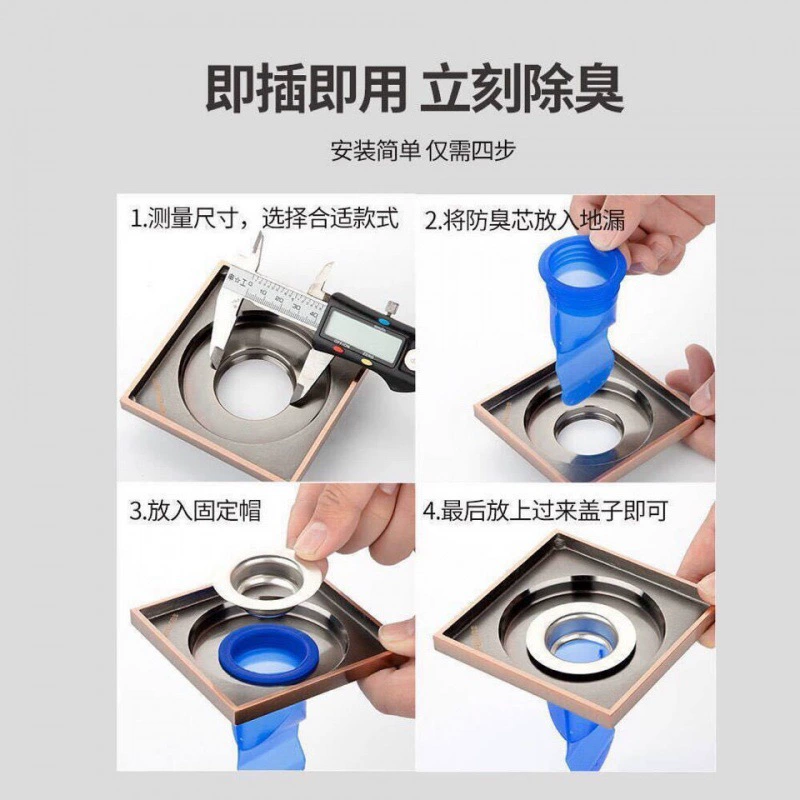 即插即用 立刻除臭

安装简单 仅需四步

1.测量尺寸，选择合适款式

2.将防臭芯放入地漏

3.放入固定帽

4.最后放上过来盖子即可