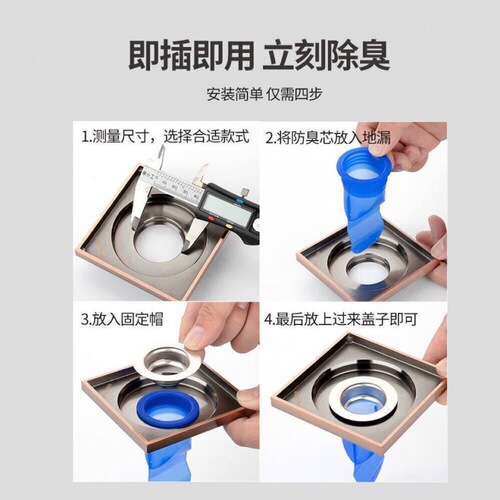 即插即用 立刻除臭

安装简单 仅需四步

1.测量尺寸，选择合适款式

2.将防臭芯放入地漏

3.放入固定帽

4.最后放上过来盖子即可