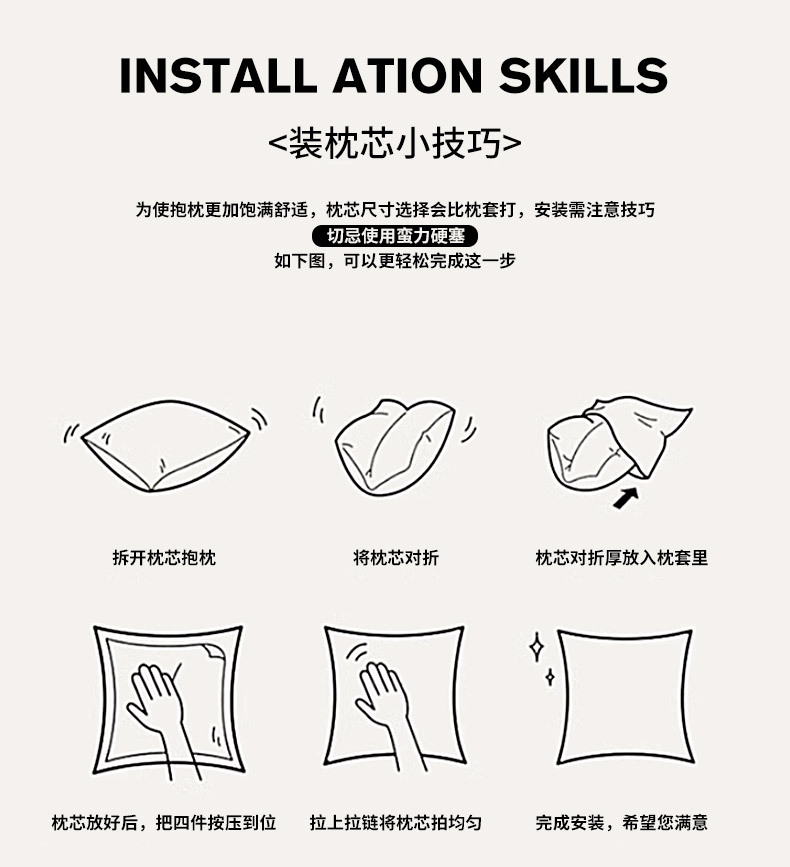 INSTALL ATION SKILLS

<装枕芯小技巧>

为使抱枕更加饱满舒适，枕芯尺寸选择会比枕套打，安装需注意技巧
切忌使用蛮力硬塞
如下图，可以更轻松完成这一步

拆开枕芯抱枕

将枕芯对折

枕芯对折厚放入枕套里

枕芯放好后，把四件按压到位

拉上拉链将枕芯拍均匀

完成安装，希望您满意