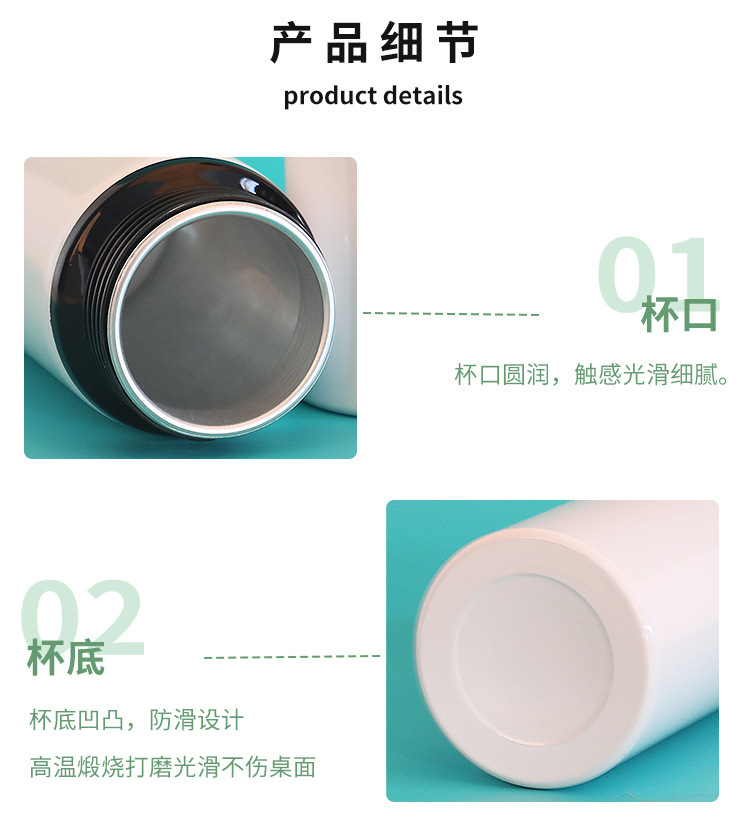 产品细节
product details

01
杯口
杯口圆润，触感光滑细腻。

02
杯底
杯底凹凸，防滑设计
高温煅烧打磨光滑不伤桌面