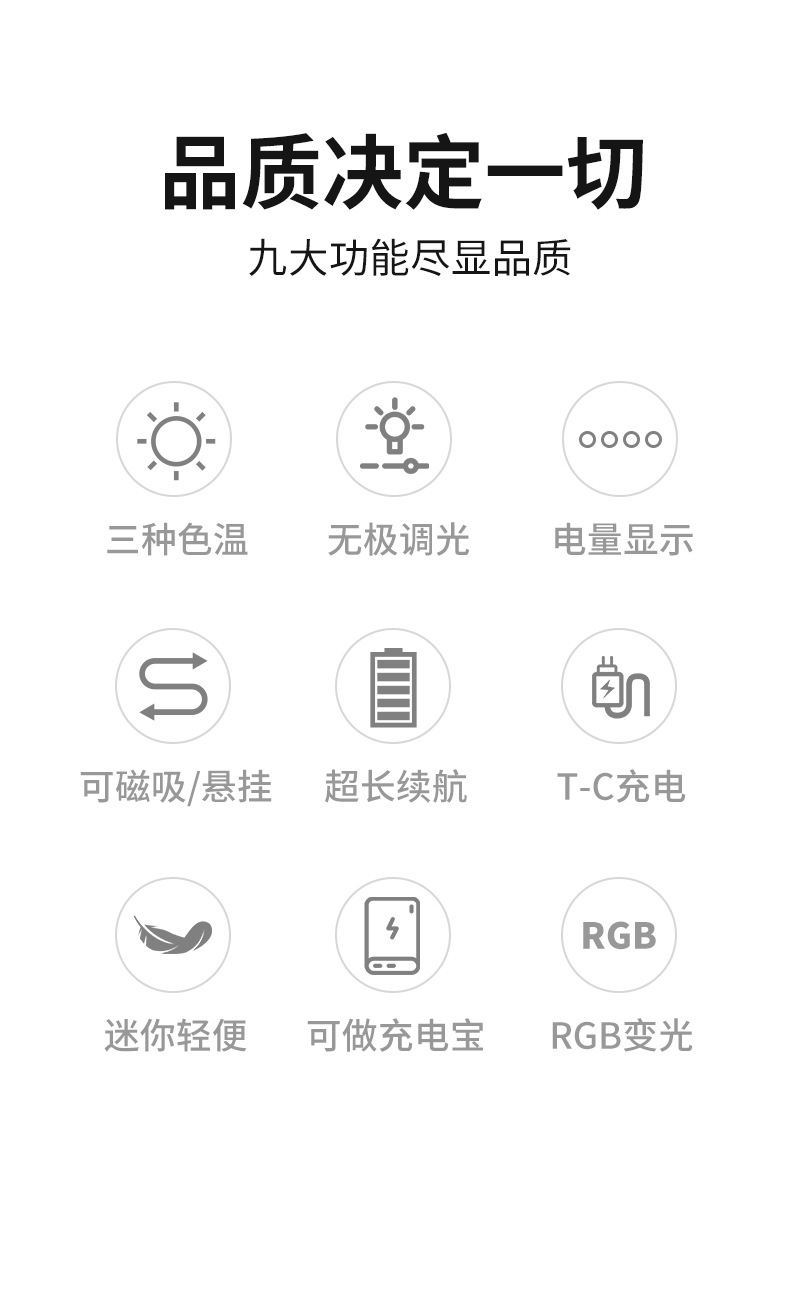 品质决定一切

九大功能尽显品质

三种色温

无极调光

电量显示

可磁吸/悬挂

超长续航

T-C充电

迷你轻便

可做充电宝

RGB

RGB变光