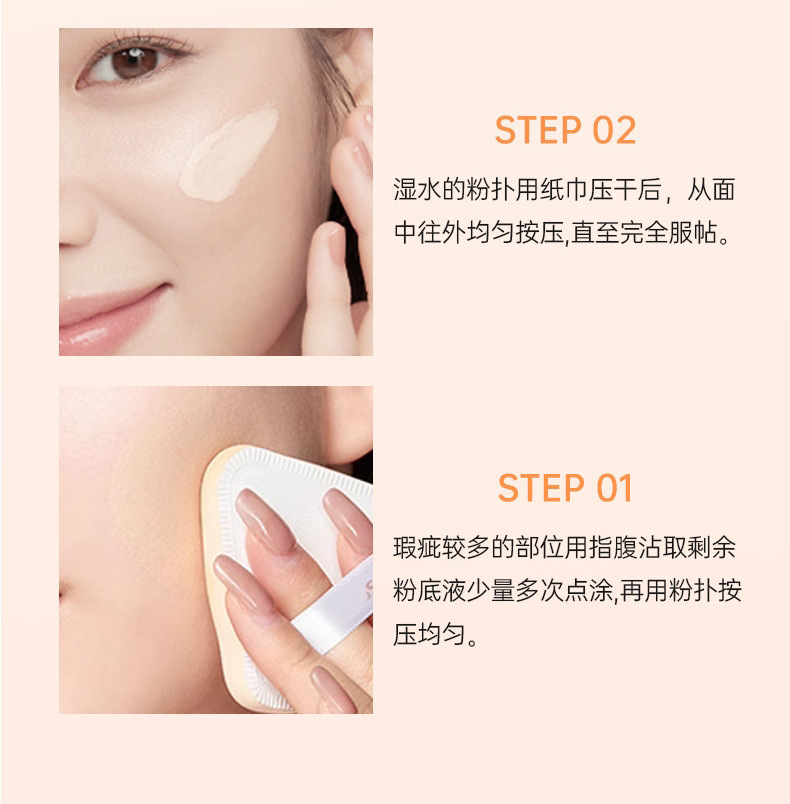 STEP 02

湿水的粉扑用纸巾压干后，从面中往外均匀按压,直至完全服帖。

STEP 01

瑕疵较多的部位用指腹沾取剩余粉底液少量多次点涂,再用粉扑按压均匀。