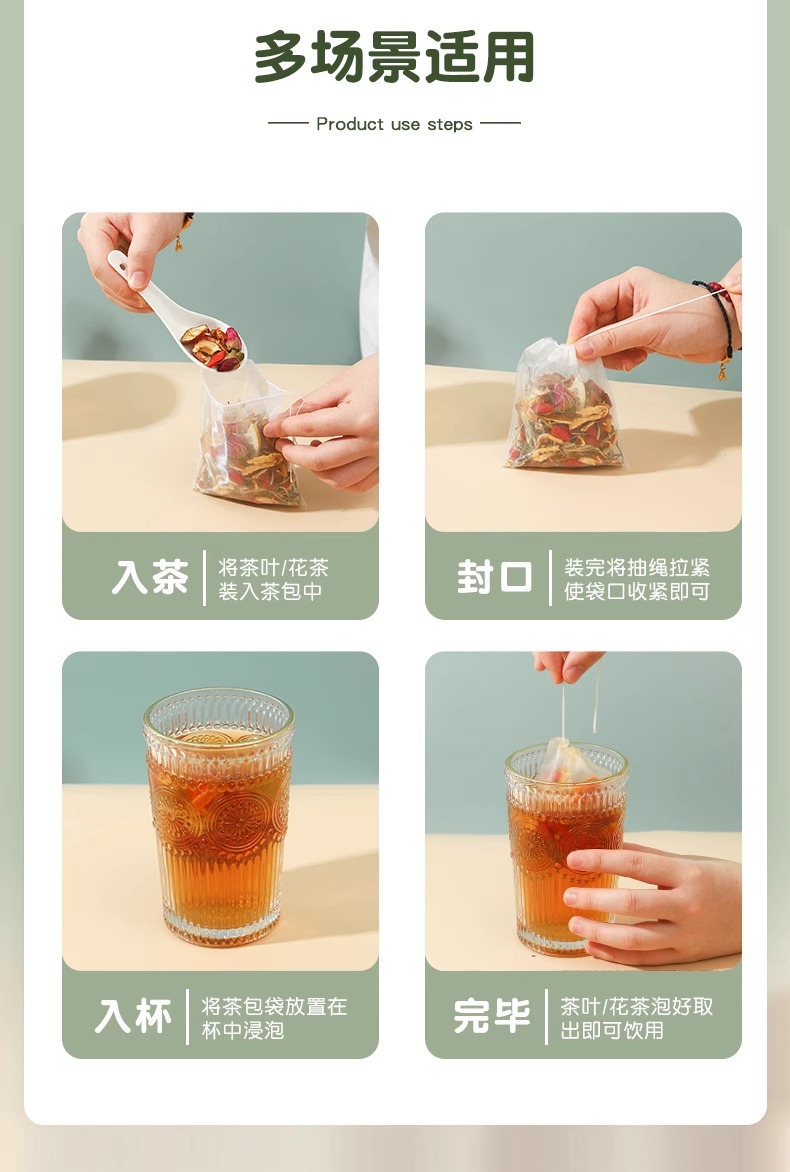 多场景适用

Product use steps

入茶 将茶叶/花茶装入茶包中

封口 装完将抽绳拉紧使袋口收紧即可

入杯 将茶包袋放置在杯中浸泡

完毕 茶叶/花茶泡好取出即可饮用