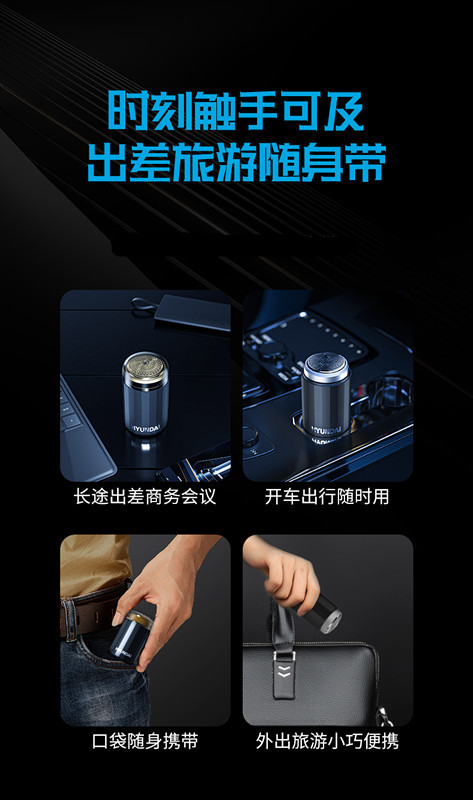 时刻触手可及
出差旅游随身带

HYUNDAI

长途出差商务会议

HYUNDAI

开车出行随时用

口袋随身携带

外出旅游小巧便携