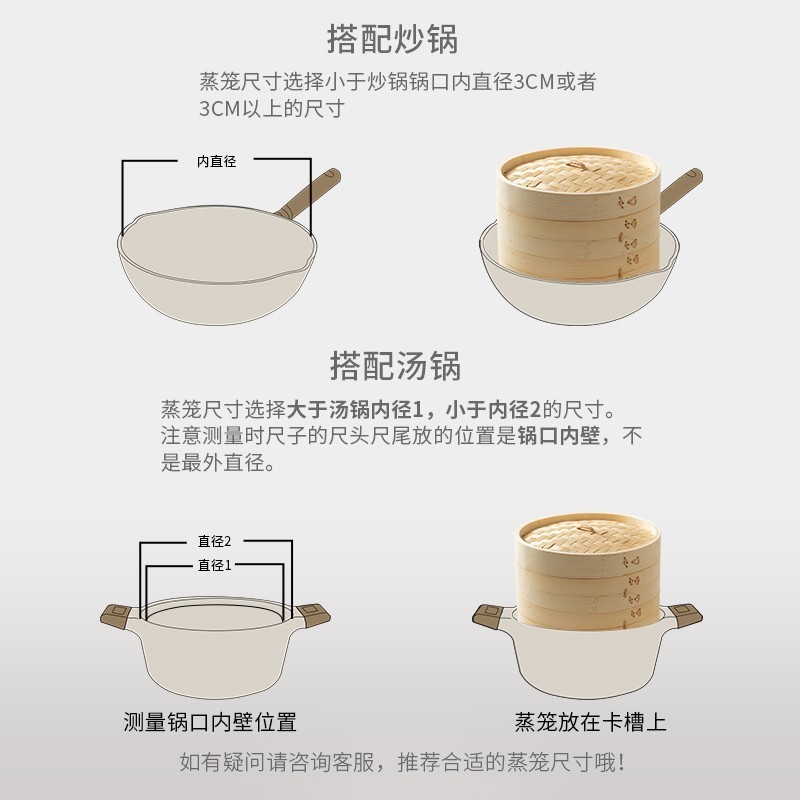 搭配炒锅

蒸笼尺寸选择小于炒锅锅口内直径3CM或者3CM以上的尺寸

内直径

搭配汤锅

蒸笼尺寸选择大于汤锅内径1，小于内径2的尺寸。注意测量时尺子的尺头尺尾放的位置是锅口内壁，不是最外直径。

直径2
直径1

测量锅口内壁位置

蒸笼放在卡槽上

如有疑问请咨询客服，推荐合适的蒸笼尺寸哦！