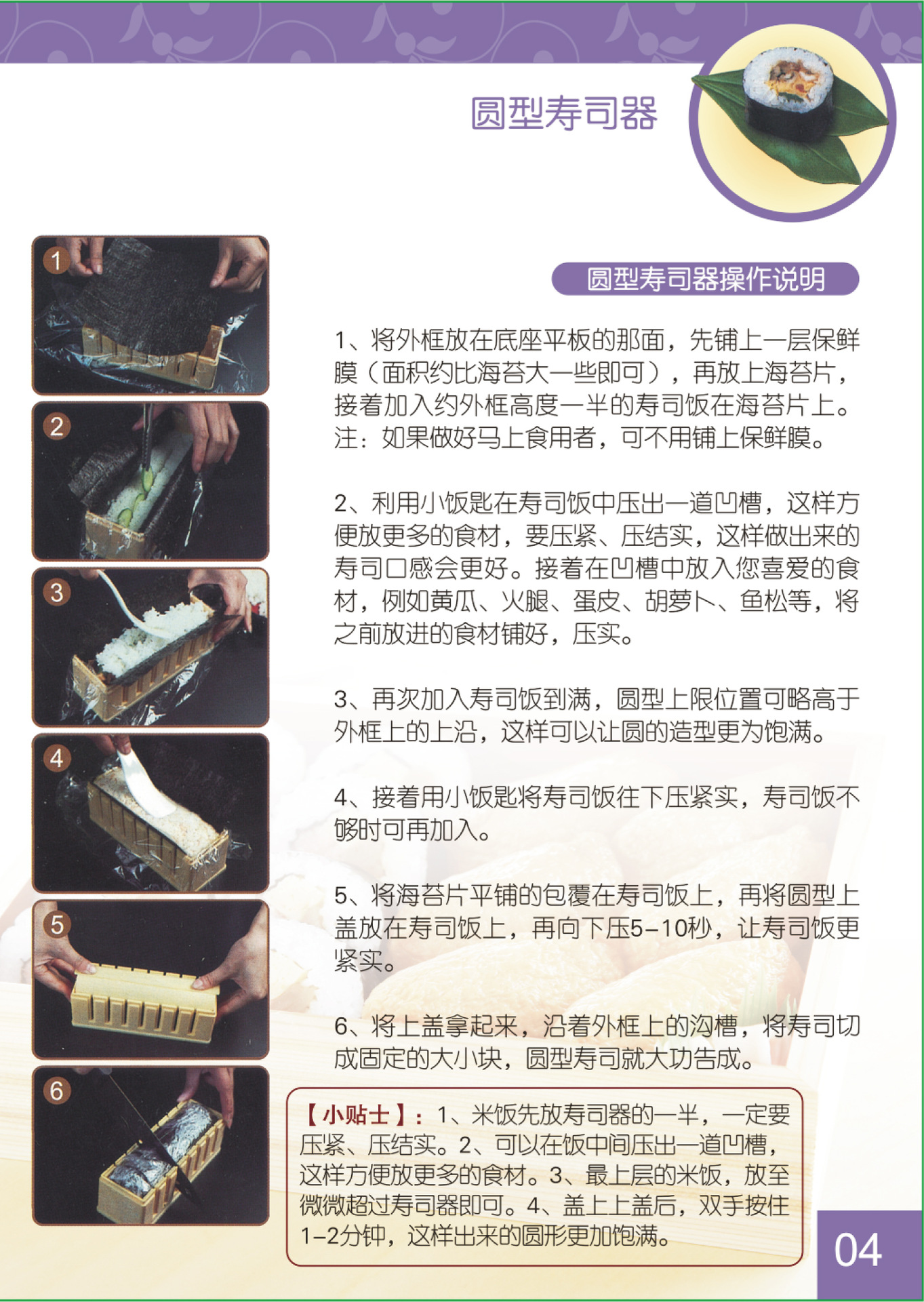 圆型寿司器

1

2

3

4

5

6

圆型寿司器操作说明

1、将外框放在底座平板的那面，先铺上一层保鲜膜（面积约比海苔大一些即可），再放上海苔片，接着加入约外框高度一半的寿司饭在海苔片上。注：如果做好马上食用者，可不用铺上保鲜膜。

2、利用小饭匙在寿司饭中压出一道凹槽，这样方便放更多的食材，要压紧、压结实，这样做出来的寿司口感会更好。接着在凹槽中放入您喜爱的食材，例如黄瓜、火腿、蛋皮、胡萝卜、鱼松等，将之前放进的食材铺好，压实。

3、再次加入寿司饭到满，圆型上限位置可略高于外框上的上沿，这样可以让圆的造型更为饱满。

4、接着用小饭匙将寿司饭往下压紧实，寿司饭不够时可再加入。

5、将海苔片平铺的包覆在寿司饭上，再将圆型上盖放在寿司饭上，再向下压5-10秒，让寿司饭更紧实。

6、将上盖拿起来，沿着外框上的沟槽，将寿司切成固定的大小块，圆型寿司就大功告成。

【小贴士】：1、米饭先放寿司器的一半，一定要压紧、压结实。2、可以在饭中间压出一道凹槽，这样方便放更多的食材。3、最上层的米饭，放至微微超过寿司器即可。4、盖上上盖后，双手按住1-2分钟，这样出来的圆形更加饱满。

04