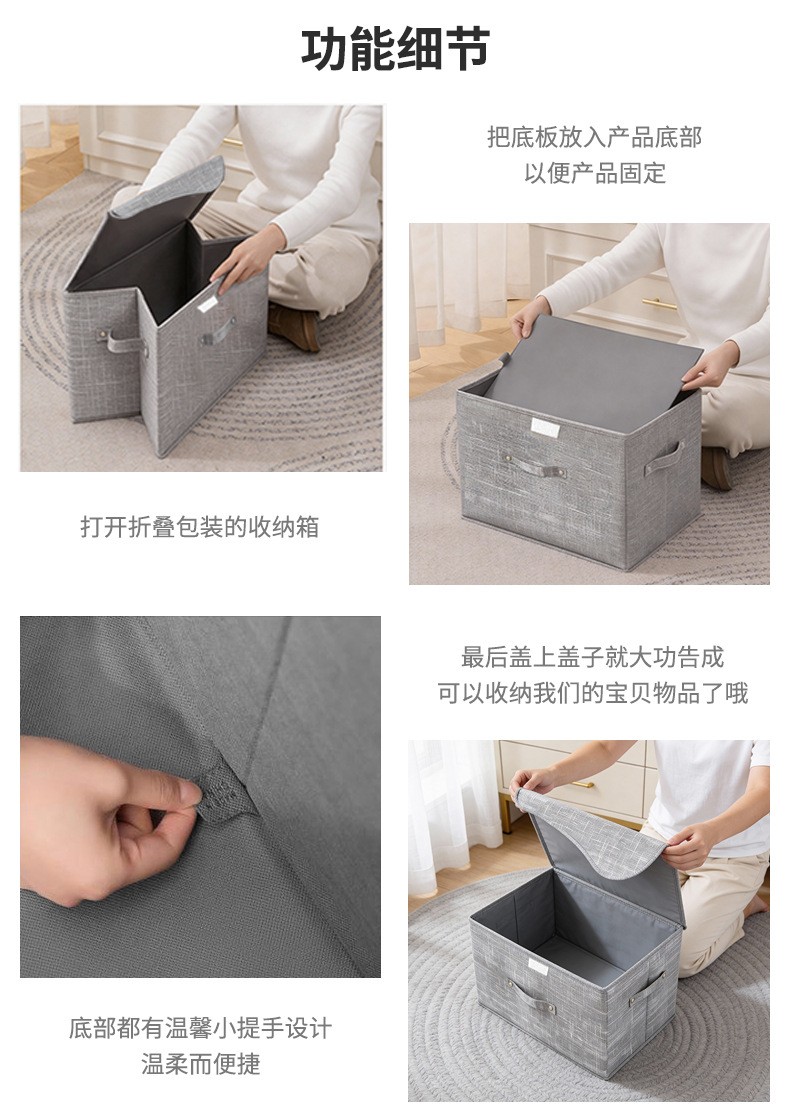 功能细节

把底板放入产品底部
以便产品固定

打开折叠包装的收纳箱

最后盖上盖子就大功告成
可以收纳我们的宝贝物品了哦

底部都有温馨小提手设计
温柔而便捷