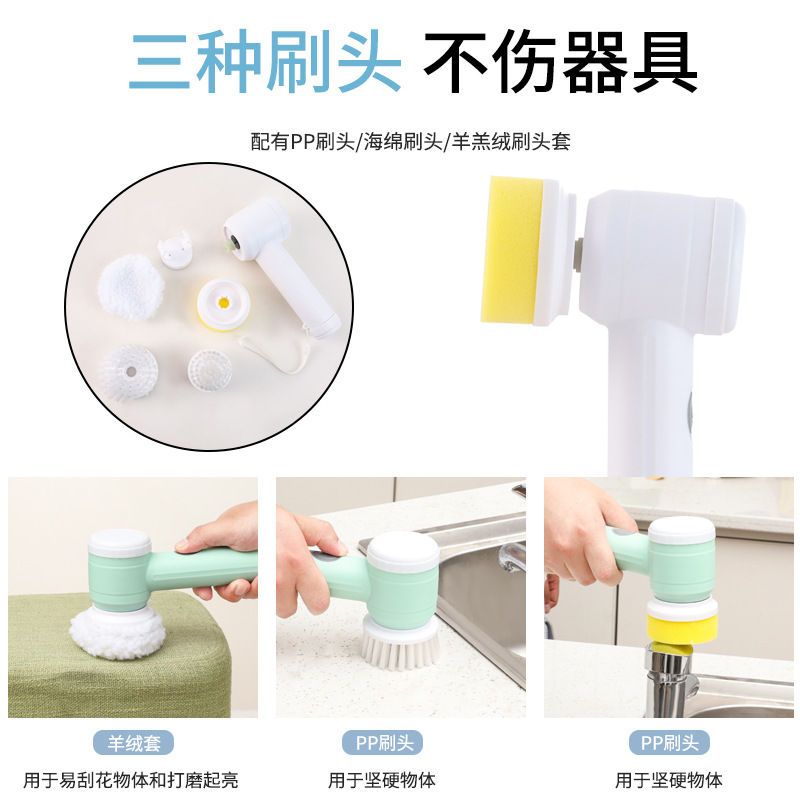 三种刷头 不伤器具

配有PP刷头/海绵刷头/羊羔绒刷头套

羊绒套
用于易刮花物体和打磨起亮

PP刷头
用于坚硬物体

PP刷头
用于坚硬物体