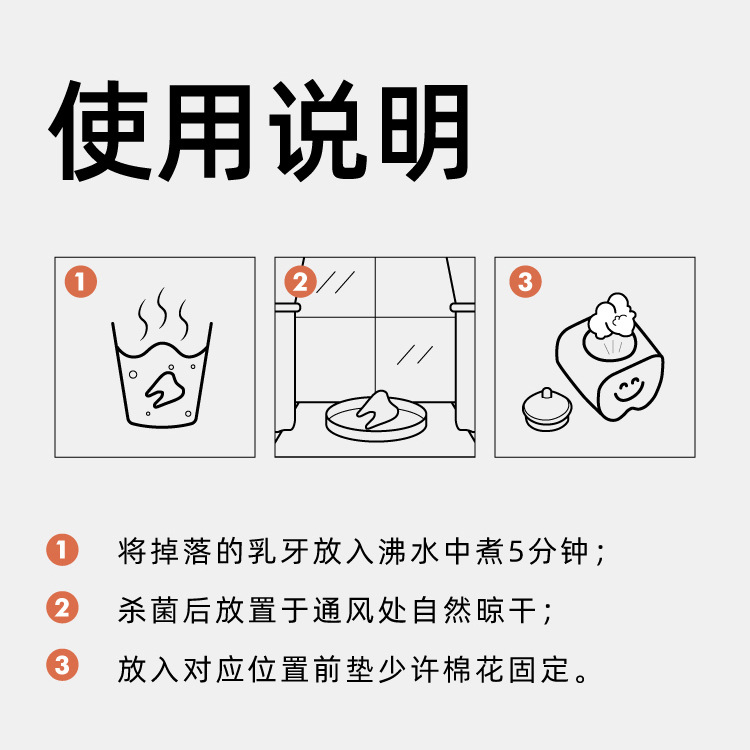 使用说明

1

2

3

1 将掉落的乳牙放入沸水中煮5分钟；

2 杀菌后放置于通风处自然晾干；

3 放入对应位置前垫少许棉花固定。