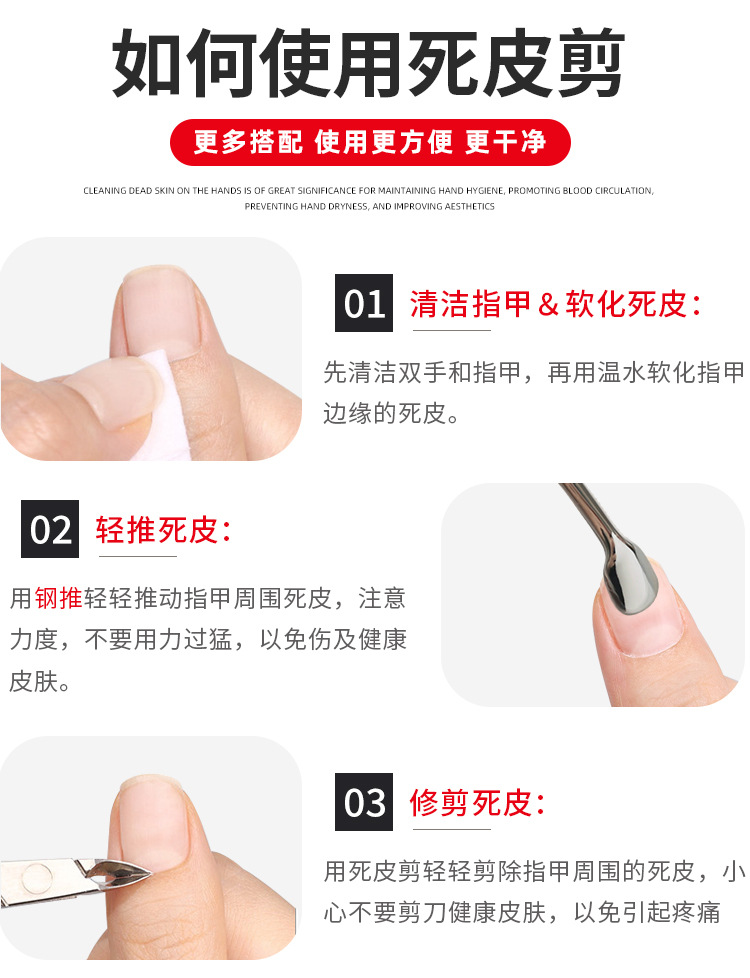 如何使用死皮剪

更多搭配 使用更方便 更干净

CLEANING DEAD SKIN ON THE HANDS IS OF GREAT SIGNIFICANCE FOR MAINTAINING HAND HYGIENE, PROMOTING BLOOD CIRCULATION, PREVENTING HAND DRYNESS, AND IMPROVING AESTHETICS

01 清洁指甲 & 软化死皮：

先清洁双手和指甲，再用温水软化指甲边缘的死皮。

02 轻推死皮：

用钢推轻轻推动指甲周围死皮，注意力度，不要用力过猛，以免伤及健康皮肤。

03 修剪死皮：

用死皮剪轻轻剪除指甲周围的死皮，小心不要剪刀健康皮肤，以免引起疼痛