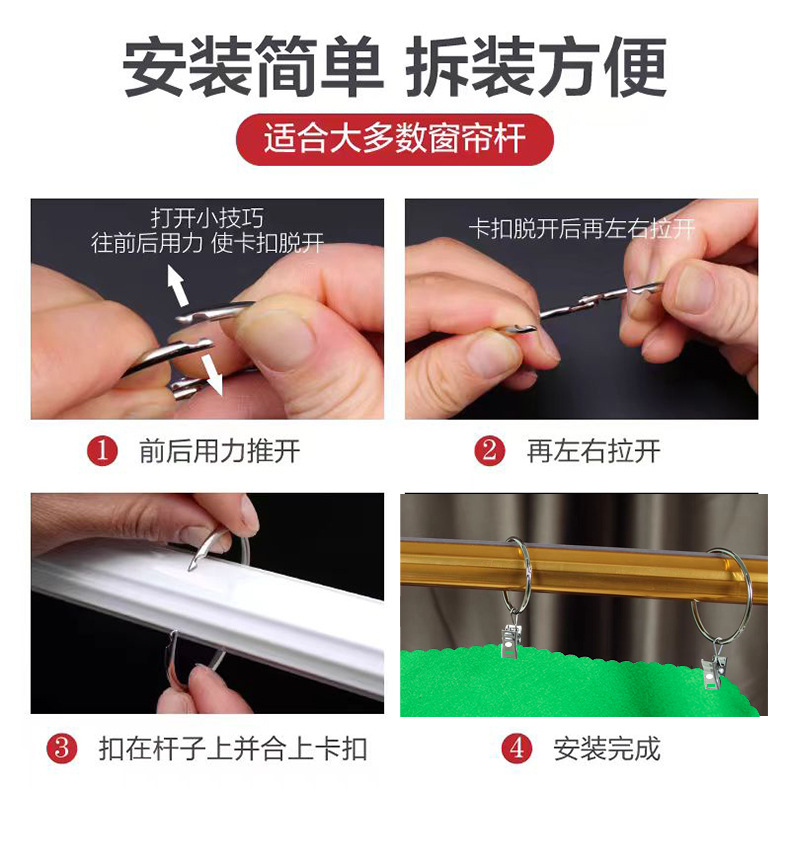 安装简单 拆装方便

适合大多数窗帘杆

打开小技巧
往前后用力 使卡扣脱开

卡扣脱开后再左右拉开

1 前后用力推开

2 再左右拉开

3 扣在杆子上并合上卡扣

4 安装完成