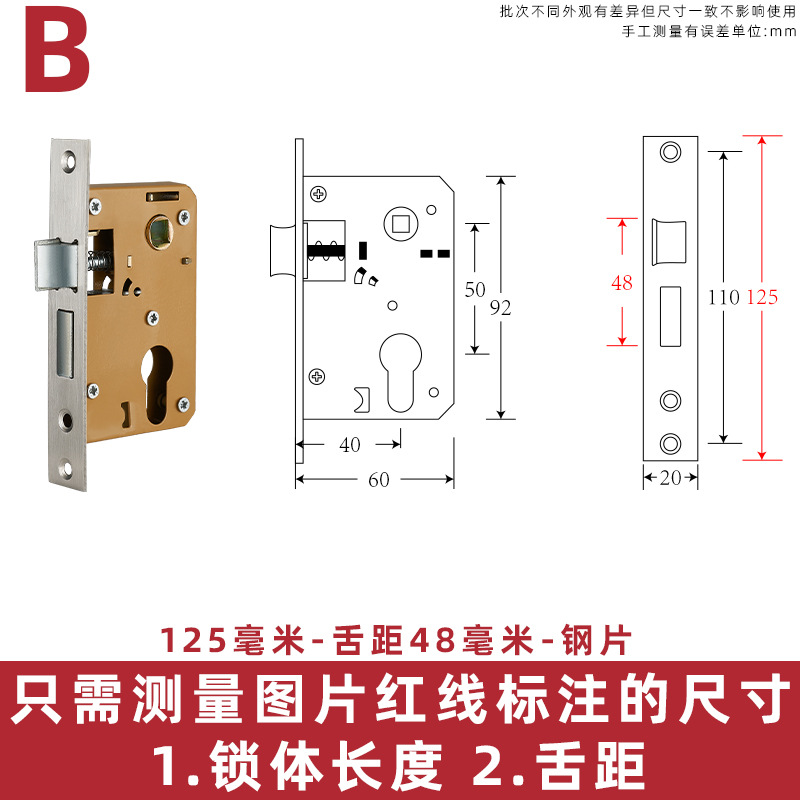 B

批次不同外观有差异但尺寸一致不影响使用
手工测量有误差单位:mm

50
92
40
60

48
110
125
20

125毫米-舌距48毫米-钢片

只需测量图片红线标注的尺寸
1.锁体长度 2.舌距