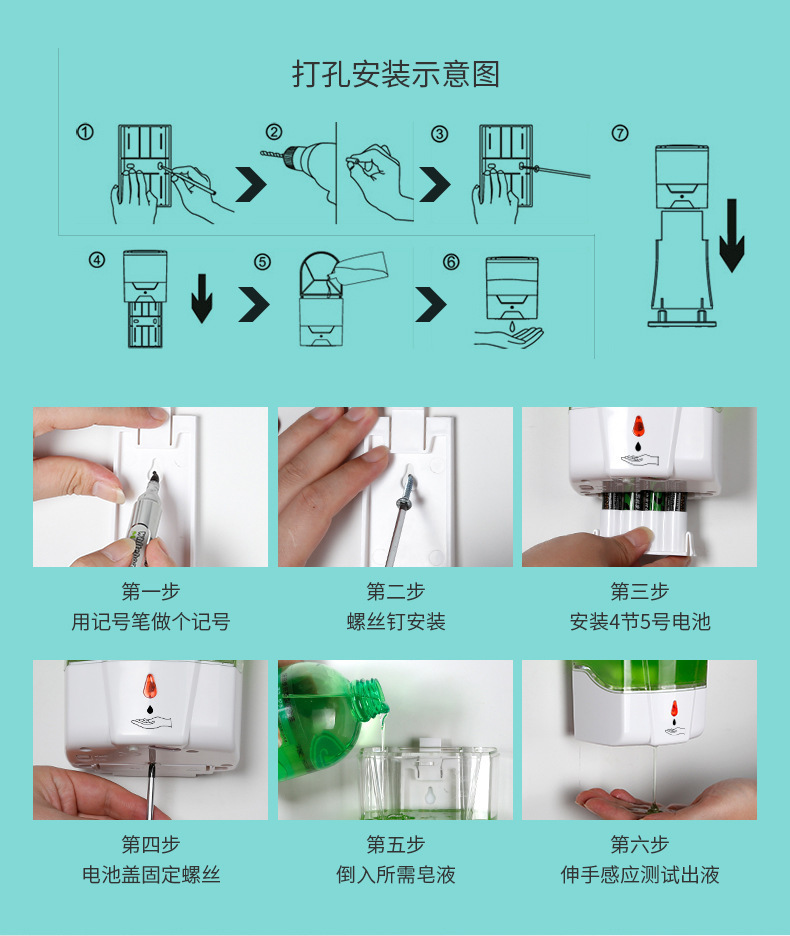 打孔安装示意图

①

②

③

⑦

④

⑤

⑥

第一步
用记号笔做个记号

第二步
螺丝钉安装

第三步
安装4节5号电池

第四步
电池盖固定螺丝

第五步
倒入所需皂液

第六步
伸手感应测试出液