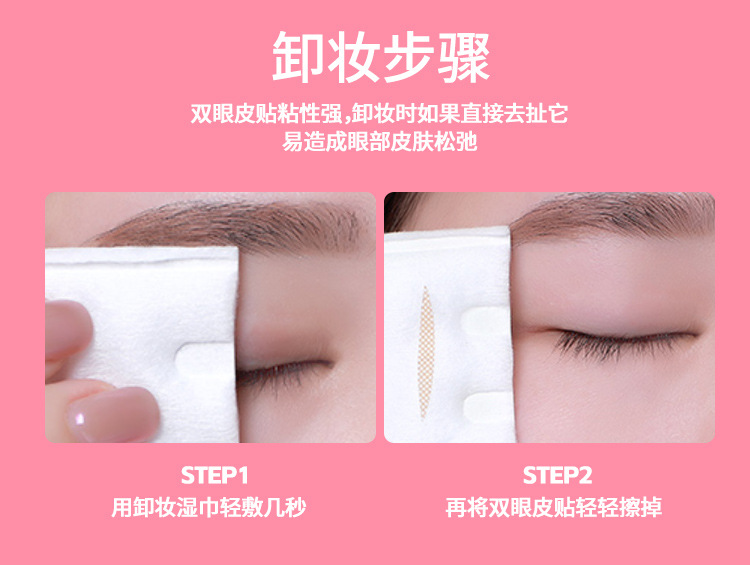 卸妆步骤

双眼皮贴粘性强,卸妆时如果直接去扯它
易造成眼部皮肤松弛

STEP1
用卸妆湿巾轻敷几秒

STEP2
再将双眼皮贴轻轻擦掉