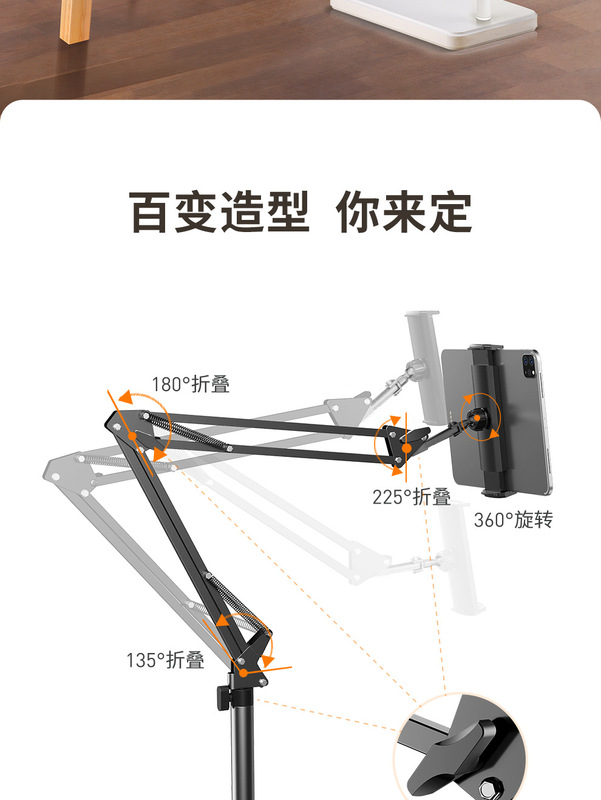 百变造型 你来定

180°折叠

225°折叠

360°旋转

135°折叠