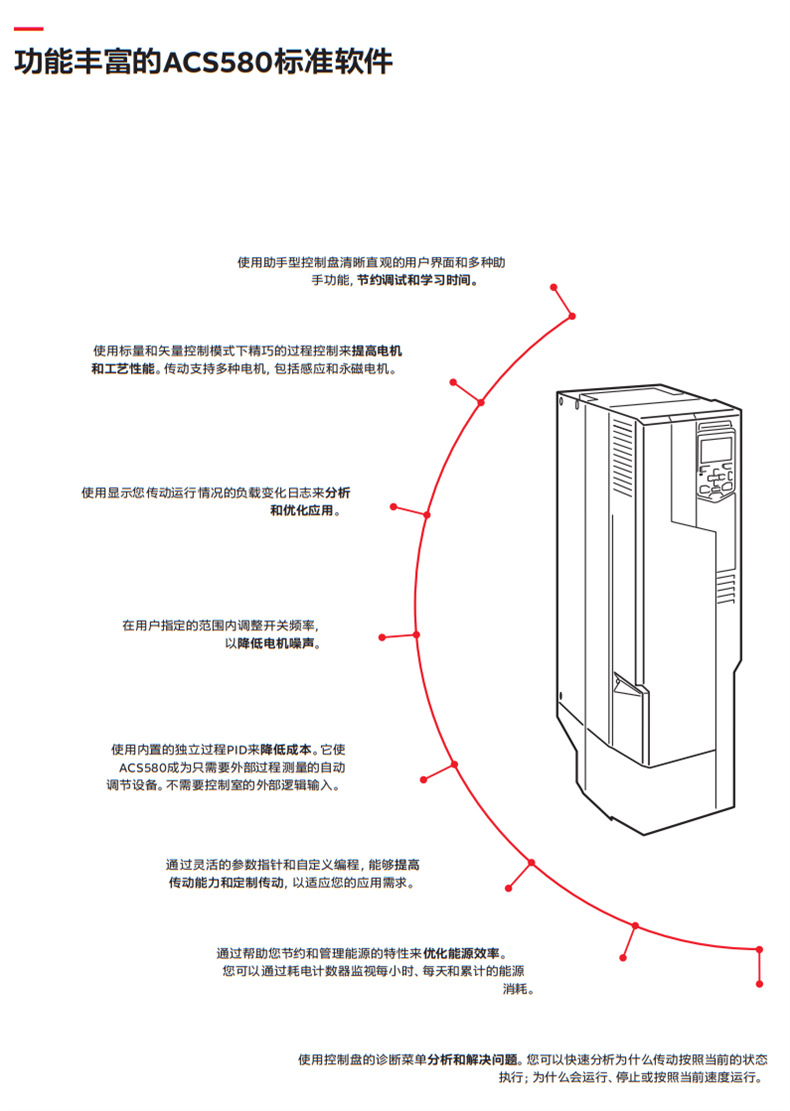 功能丰富的ACS580标准软件

使用助手型控制盘清晰直观的用户界面和多种助手功能，节约调试和学习时间。

使用标量和矢量控制模式下精巧的过程控制来提高电机和工艺性能。传动支持多种电机，包括感应和永磁电机。

使用显示您传动运行情况的负载变化日志来分析和优化应用。

在用户指定的范围内调整开关频率，以降低电机噪声。

使用内置的独立过程PID来降低成本。它使ACS580成为只需要外部过程测量的自动调节设备。不需要控制室的外部逻辑输入。

通过灵活的参数指针和自定义编程，能够提高传动能力和定制传动，以适应您的应用需求。

通过帮助您节约和管理能源的特性来优化能源效率。您可以通过耗电计数器监视每小时、每天和累计的能源消耗。

使用控制盘的诊断菜单分析和解决问题。您可以快速分析为什么传动按照当前的状态执行；为什么会运行、停止或按照当前速度运行。