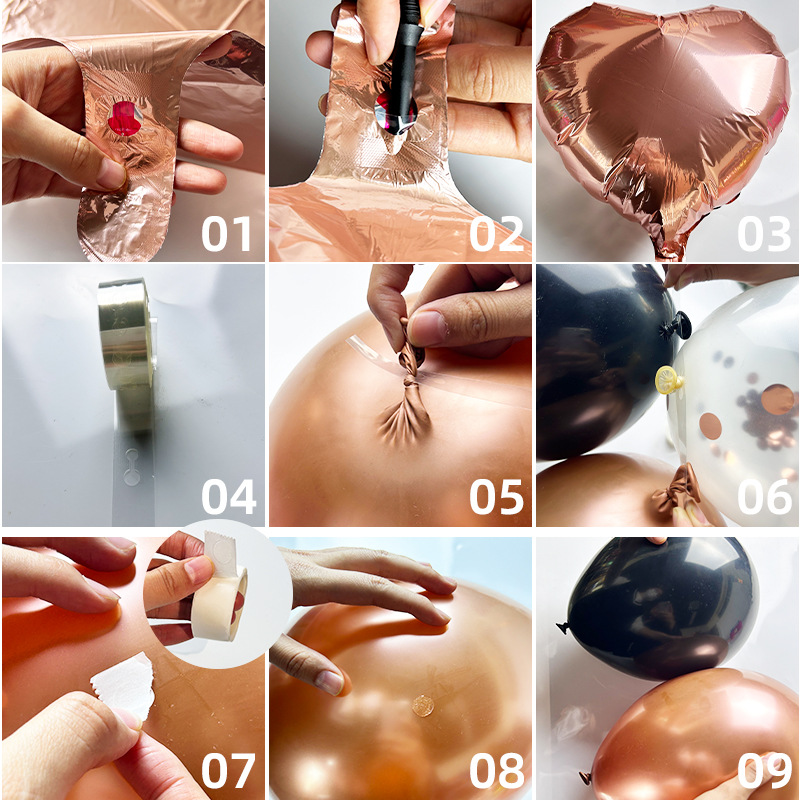 01
02
03
04
05
06
07
08
09