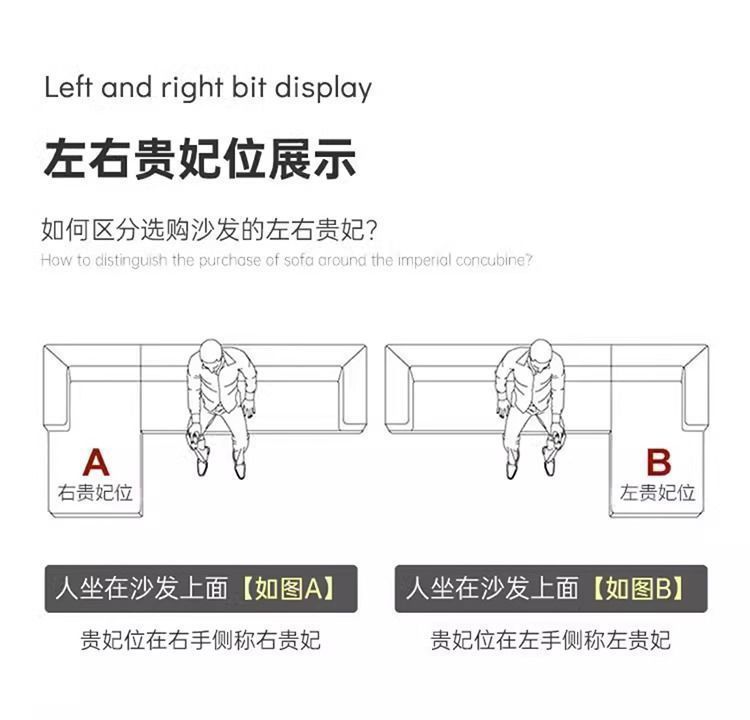 Left and right bit display

左右贵妃位展示

如何区分选购沙发的左右贵妃?
How to distinguish the purchase of sofa around the imperial concubine?

A
右贵妃位

B
左贵妃位

人坐在沙发上面【如图A】
贵妃位在右手侧称右贵妃

人坐在沙发上面【如图B】
贵妃位在左手侧称左贵妃