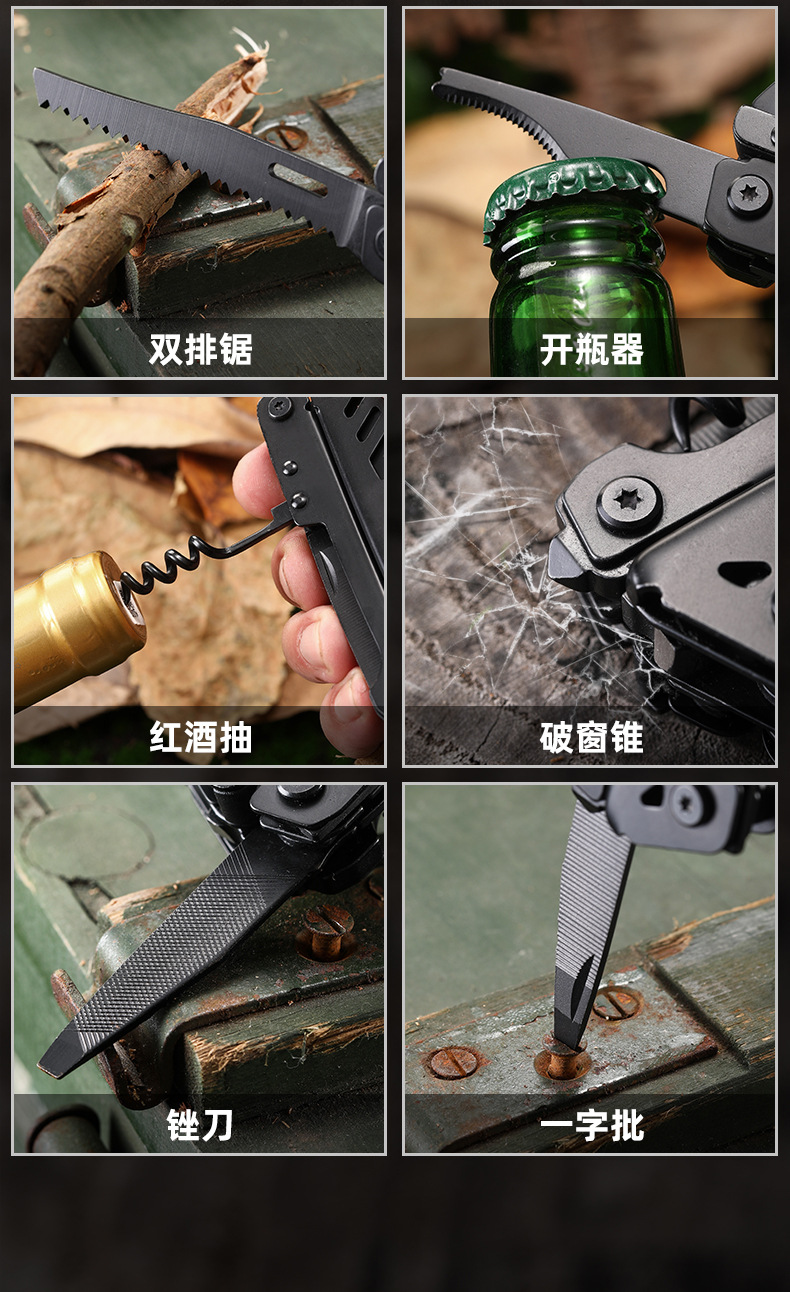 双排锯

开瓶器

红酒抽

破窗锥

锉刀

一字批