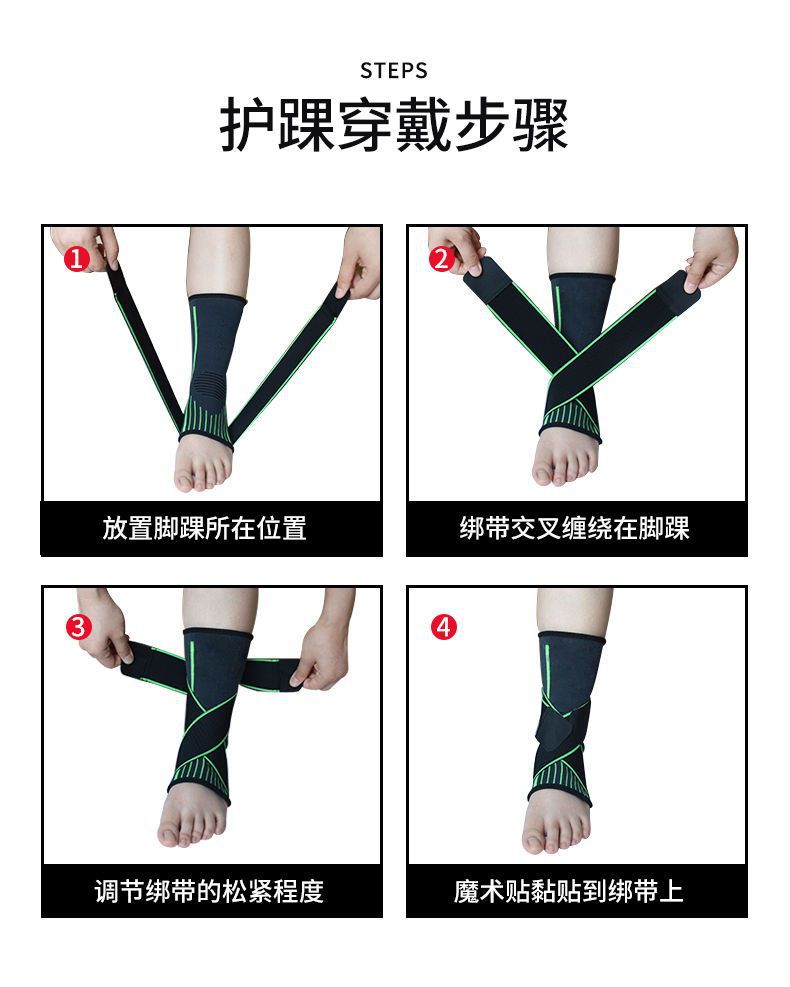 STEPS

护踝穿戴步骤

1

放置脚踝所在位置

2

绑带交叉缠绕在脚踝

3

调节绑带的松紧程度

4

魔术贴黏贴到绑带上