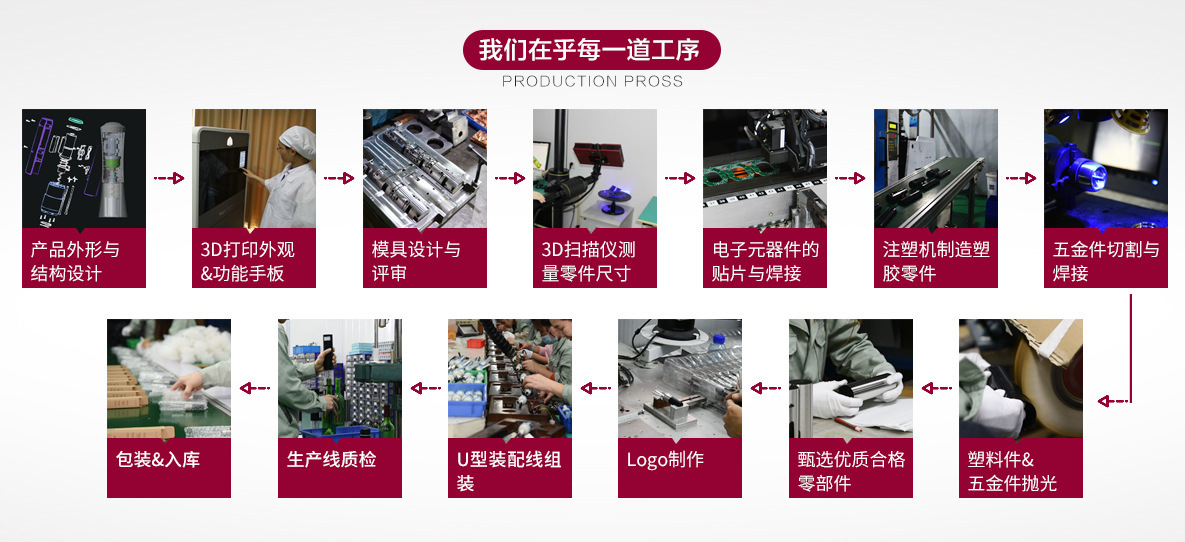 我们在乎每一道工序

PRODUCTION PROSS

产品外形与结构设计

3D打印外观&功能手板

模具设计与评审

3D扫描仪测量零件尺寸

电子元器件的贴片与焊接

注塑机制造塑胶零件

五金件切割与焊接

塑料件&五金件抛光

甄选优质合格零部件

Logo制作

U型装配线组装

生产线质检

包装&入库