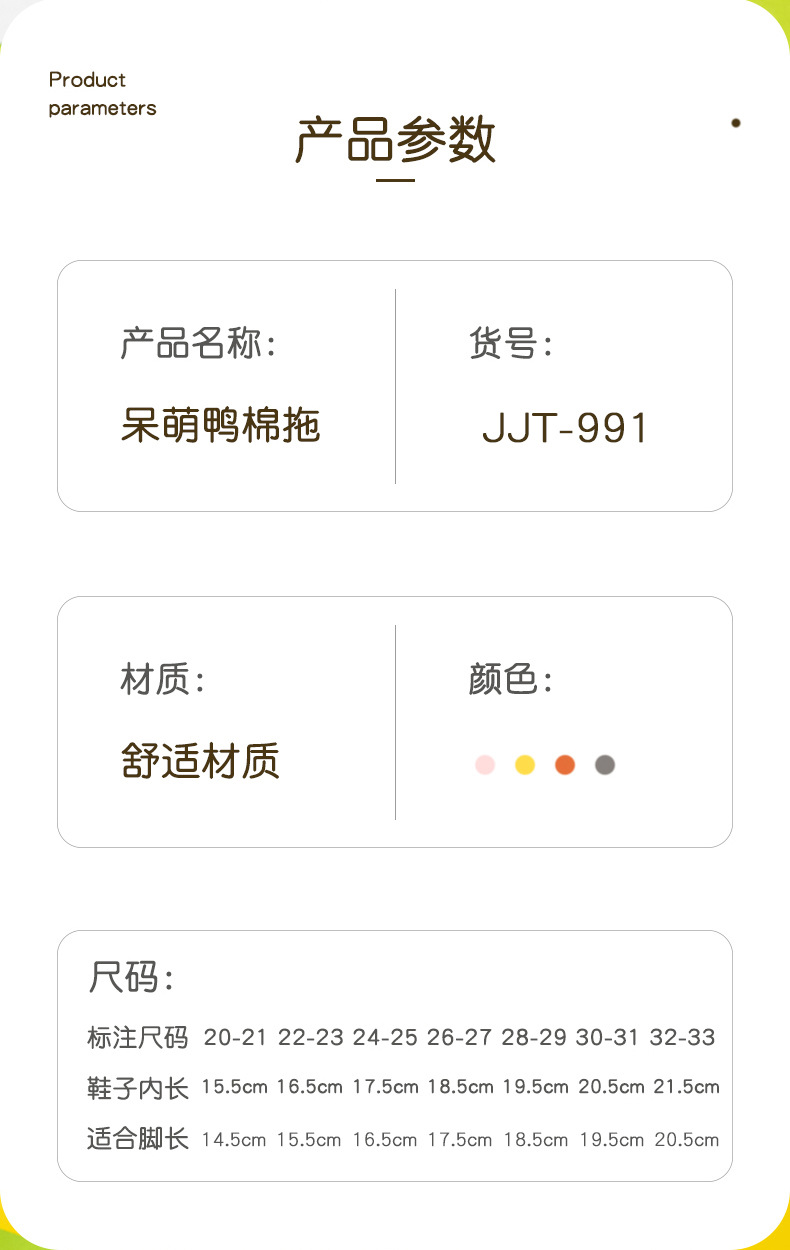 Product
parameters

产品参数

产品名称:

呆萌鸭棉拖

货号:

JJT-991

材质:

舒适材质

颜色:

尺码:

| 标注尺码 | 20-21 | 22-23 | 24-25 | 26-27 | 28-29 | 30-31 | 32-33 |
|---|---|---|---|---|---|---|---|
| 鞋子内长 | 15.5cm | 16.5cm | 17.5cm | 18.5cm | 19.5cm | 20.5cm | 21.5cm |
| 适合脚长 | 14.5cm | 15.5cm | 16.5cm | 17.5cm | 18.5cm | 19.5cm | 20.5cm |