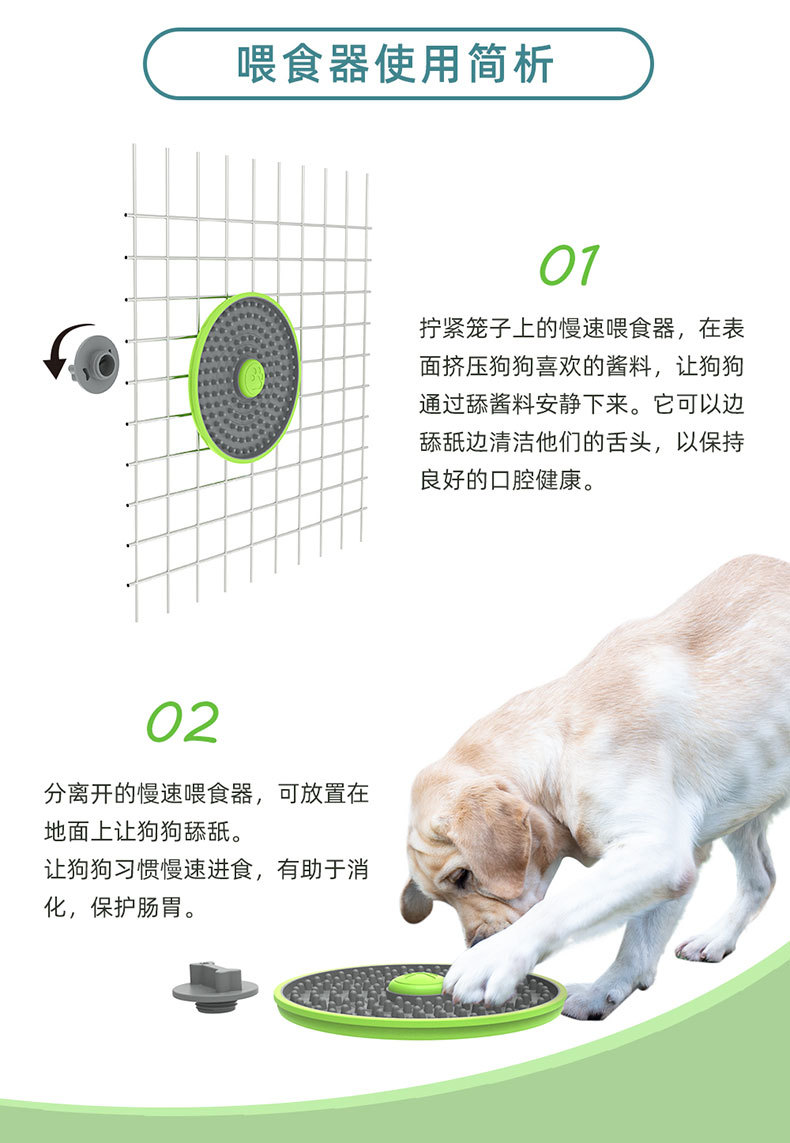 喂食器使用简析

01

拧紧笼子上的慢速喂食器，在表面挤压狗狗喜欢的酱料，让狗狗通过舔酱料安静下来。它可以边舔舐边清洁他们的舌头，以保持良好的口腔健康。

02

分离开的慢速喂食器，可放置在地面上让狗狗舔舐。
让狗狗习惯慢速进食，有助于消化，保护肠胃。