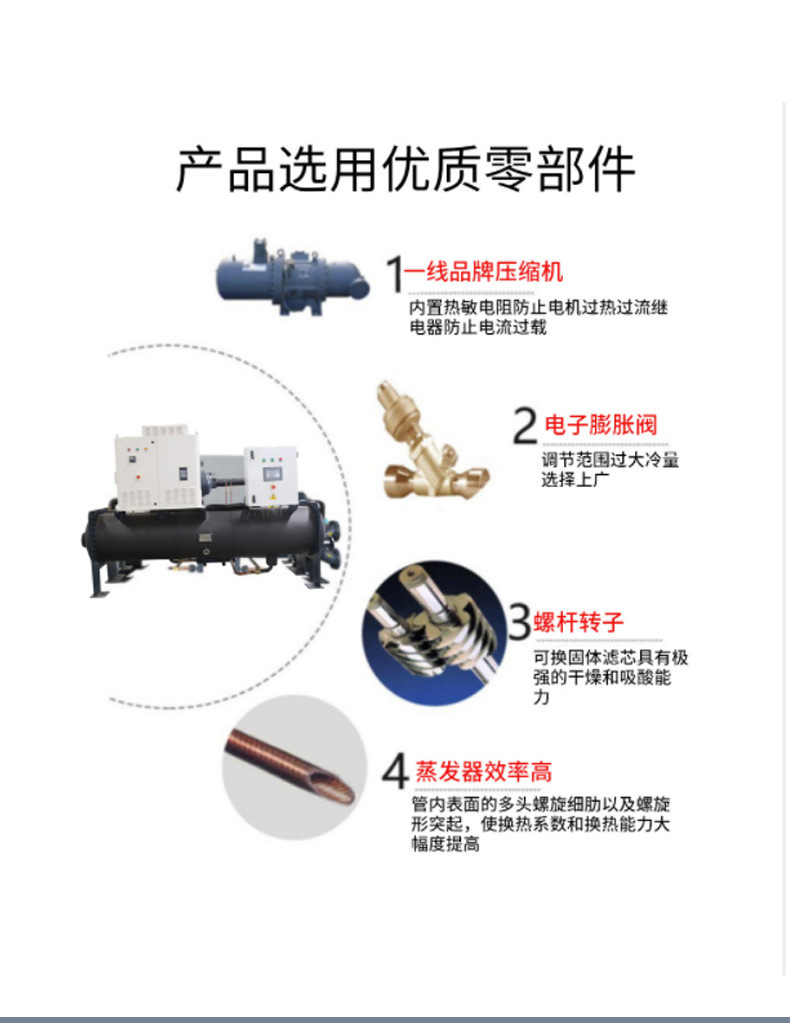 产品选用优质零部件

1 一线品牌压缩机
内置热敏电阻防止电机过热过流继电器防止电流过载

2 电子膨胀阀
调节范围过大冷量选择上广

3 螺杆转子
可换固体滤芯具有极强的干燥和吸酸能力

4 蒸发器效率高
管内表面的多头螺旋细肋以及螺旋形突起，使换热系数和换热能力大幅度提高