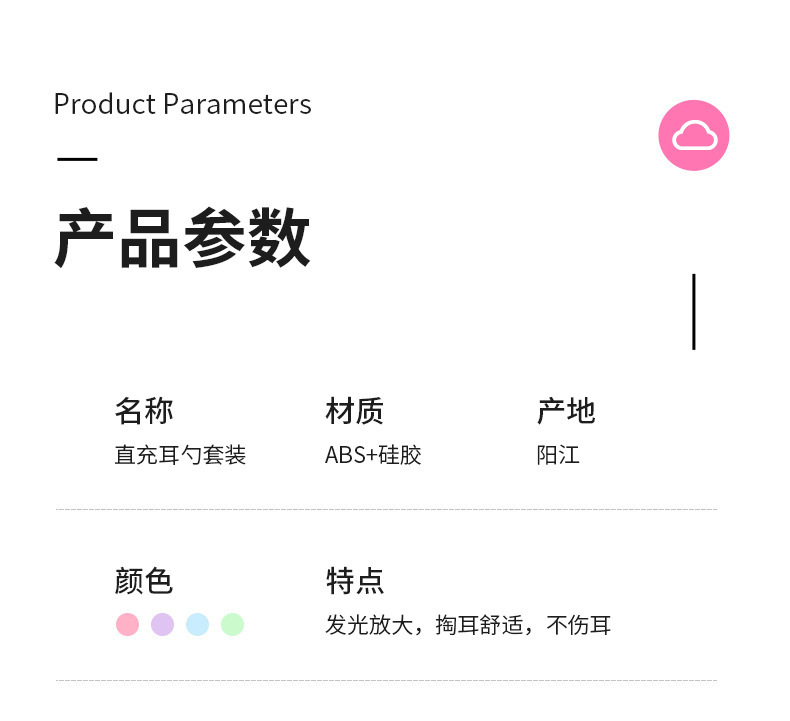 Product Parameters

产品参数

名称
直充耳勺套装

材质
ABS+硅胶

产地
阳江

颜色

特点
发光放大，掏耳舒适，不伤耳