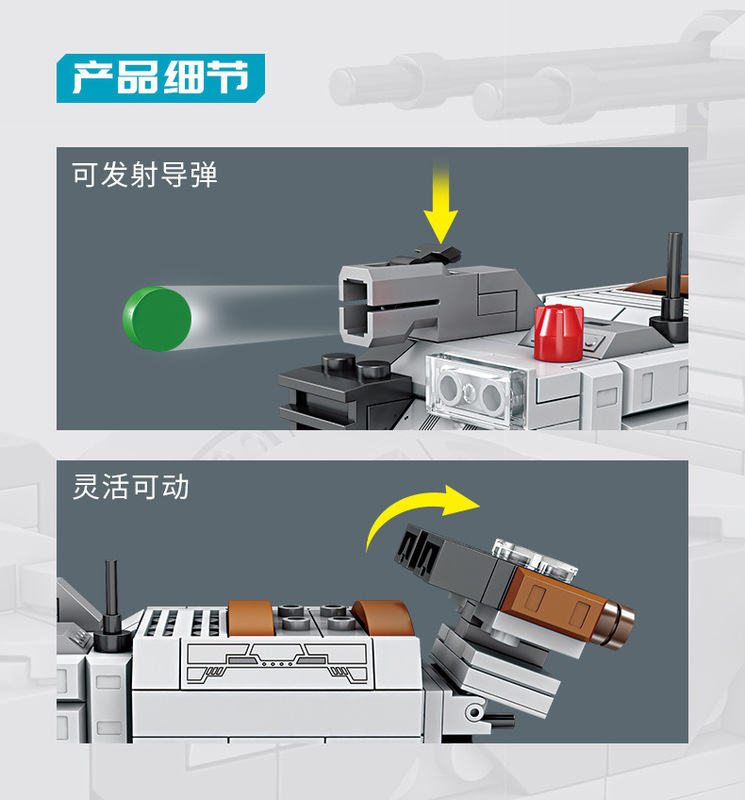 产品细节

可发射导弹

灵活可动