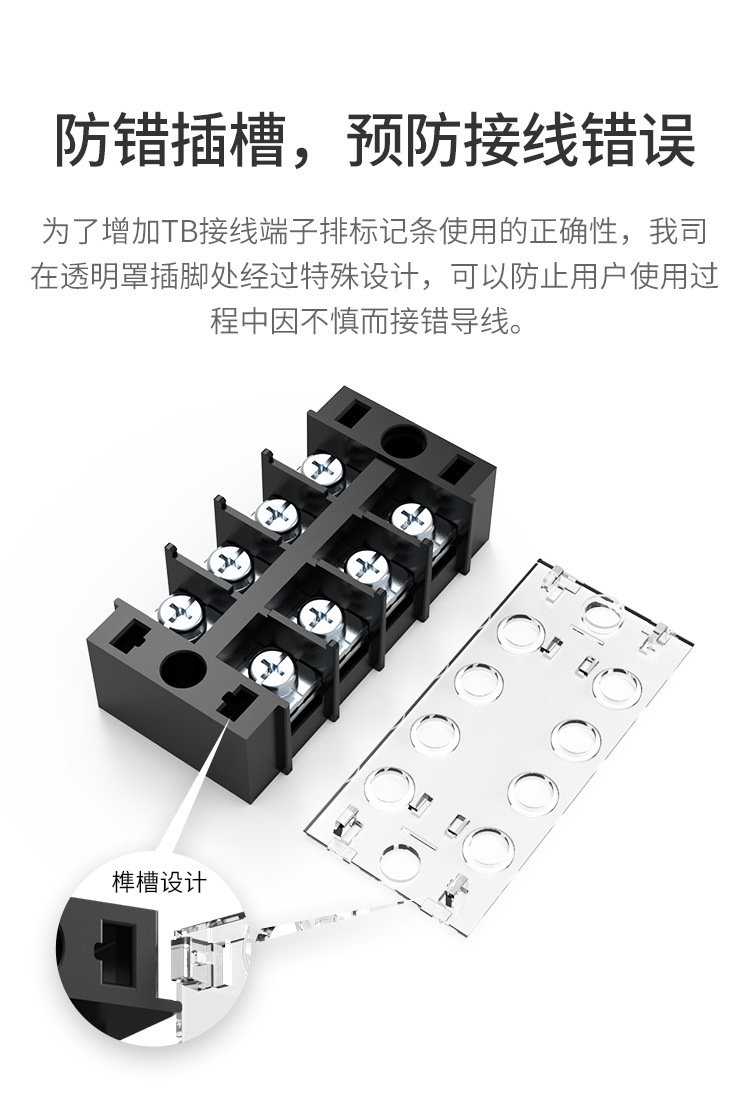 防错插槽，预防接线错误

为了增加TB接线端子排标记条使用的正确性，我司在透明罩插脚处经过特殊设计，可以防止用户使用过程中因不慎而接错导线。

榫槽设计