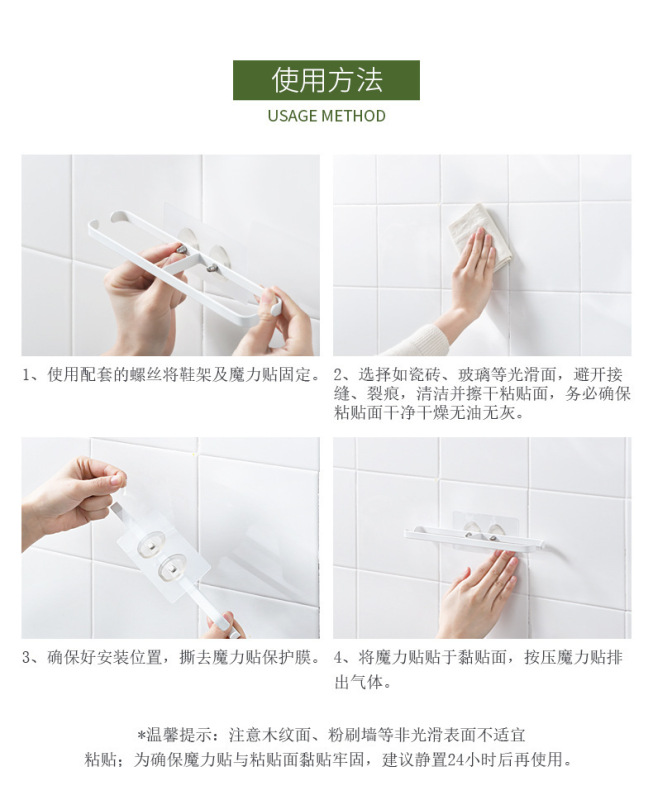 使用方法
USAGE METHOD

1、使用配套的螺丝将鞋架及魔力贴固定。

2、选择如瓷砖、玻璃等光滑面，避开接缝、裂痕，清洁并擦干粘贴面，务必确保粘贴面干净干燥无油无灰。

3、确保好安装位置，撕去魔力贴保护膜。

4、将魔力贴贴于黏贴面，按压魔力贴排出气体。

*温馨提示：注意木纹面、粉刷墙等非光滑表面不适宜粘贴；为确保魔力贴与粘贴面黏贴牢固，建议静置24小时后再使用。