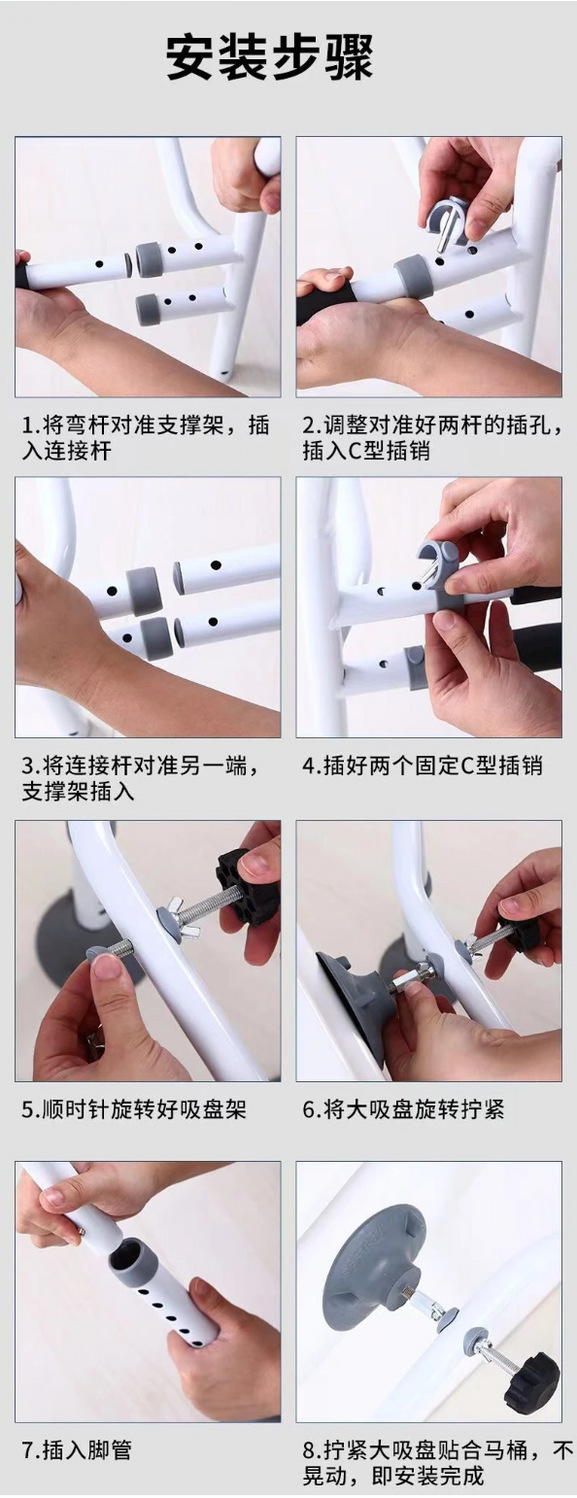 安装步骤

1.将弯杆对准支撑架，插入连接杆

2.调整对准好两杆的插孔，插入C型插销

3.将连接杆对准另一端，支撑架插入

4.插好两个固定C型插销

5.顺时针旋转好吸盘架

6.将大吸盘旋转拧紧

7.插入脚管

8.拧紧大吸盘贴合马桶，不晃动，即安装完成